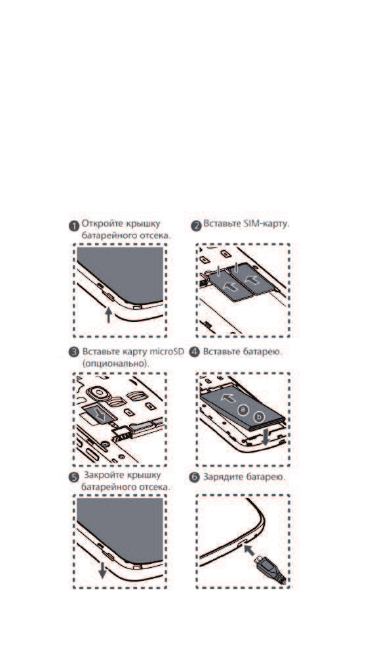 1 Откройте крышку батарейного отсека.

2 Вставьте SIM-карту.

3 Вставьте карту microSD (опционально).

4 Вставьте батарею.

a

b

5 Закройте крышку батарейного отсека.

6 Зарядите батарею.