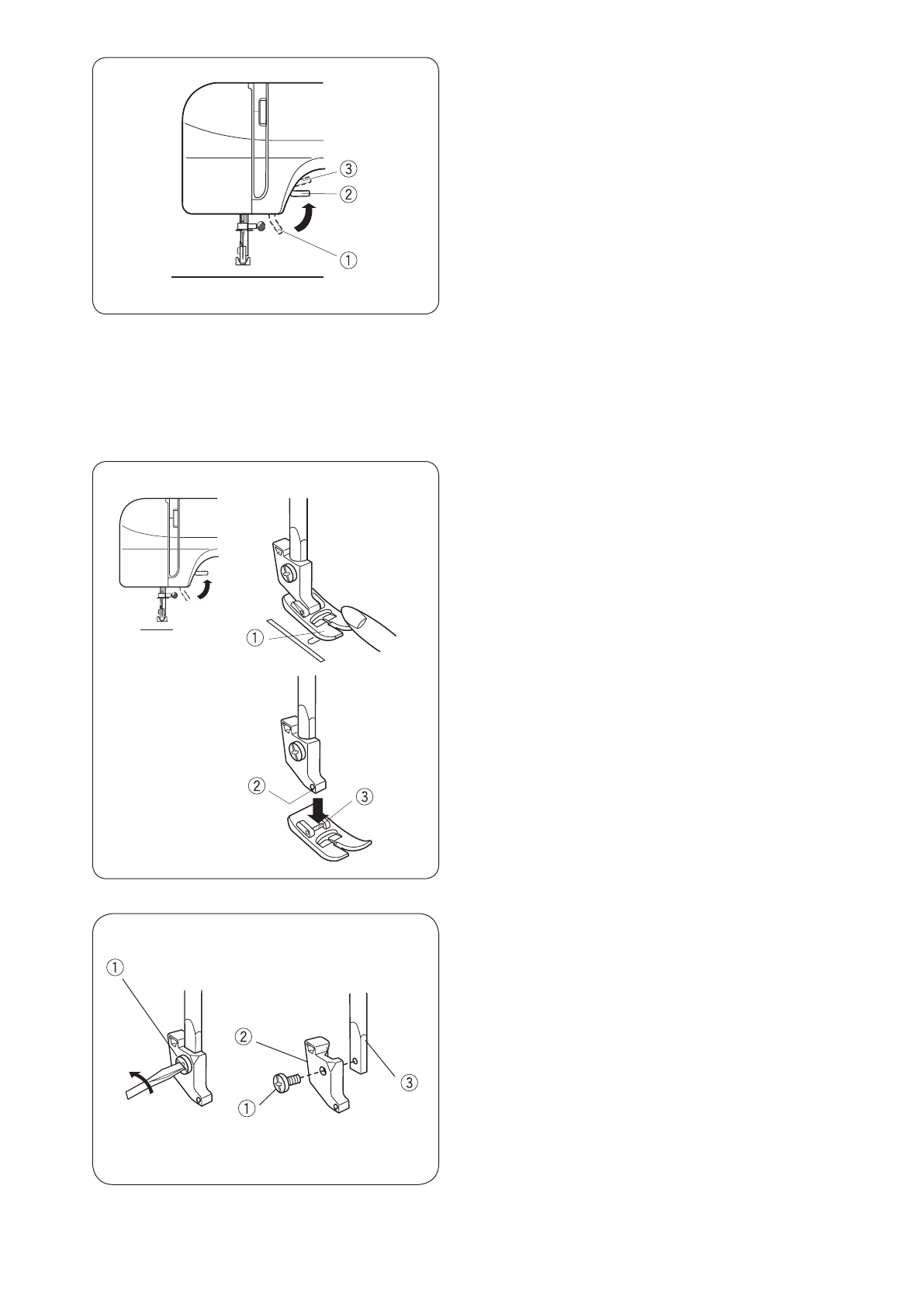 ③
②
①

①

②
③

①
②
①
③