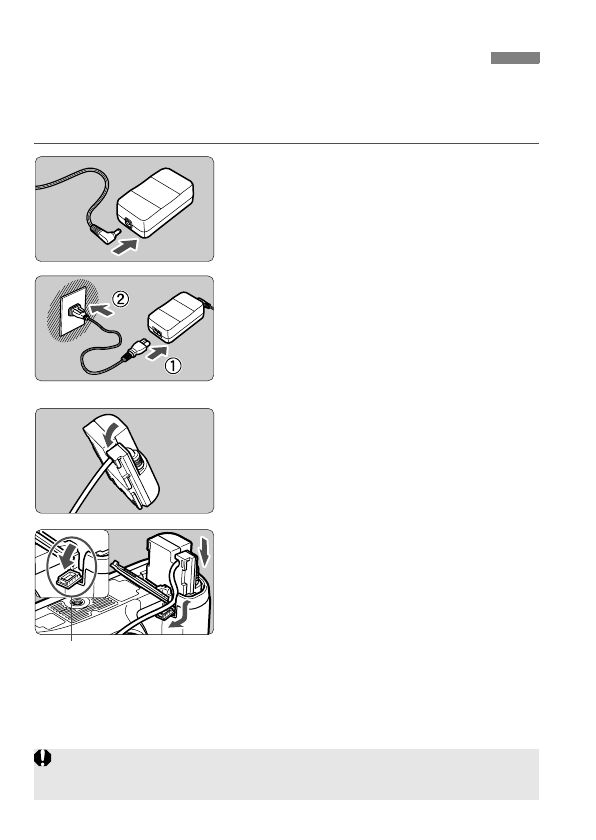 ②
①