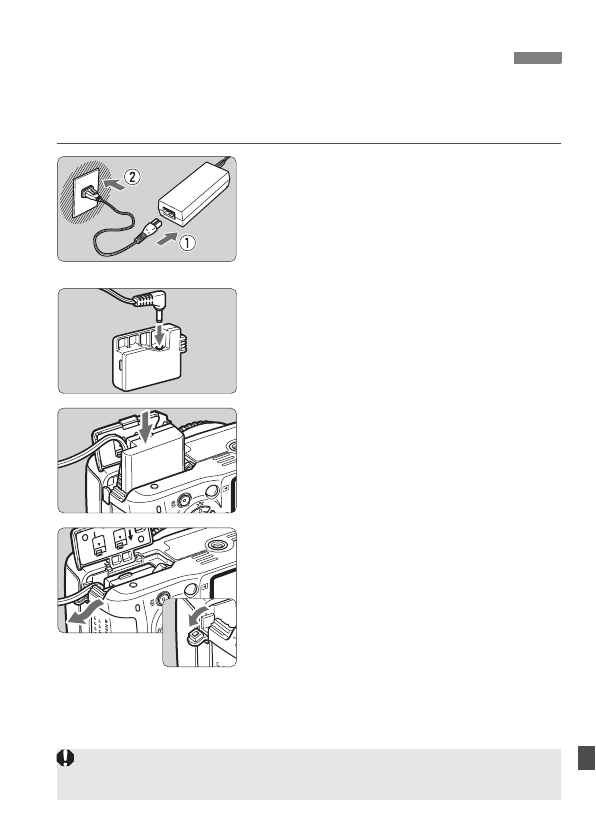 ②
①