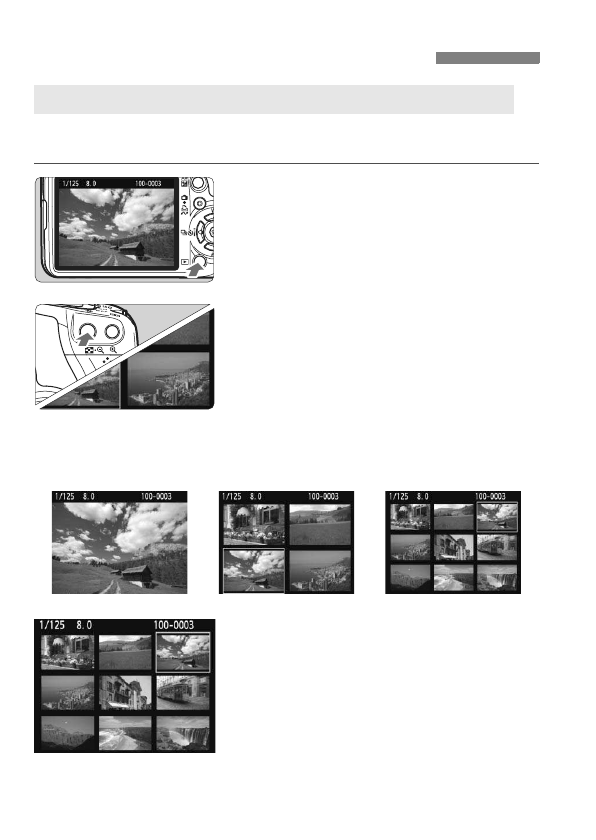 1/125 8.0 100-0003

1/125 8.0 100-0003

1/125 8.0 100-0003

1/125 8.0 100-0003

1/125 8.0 100-0003