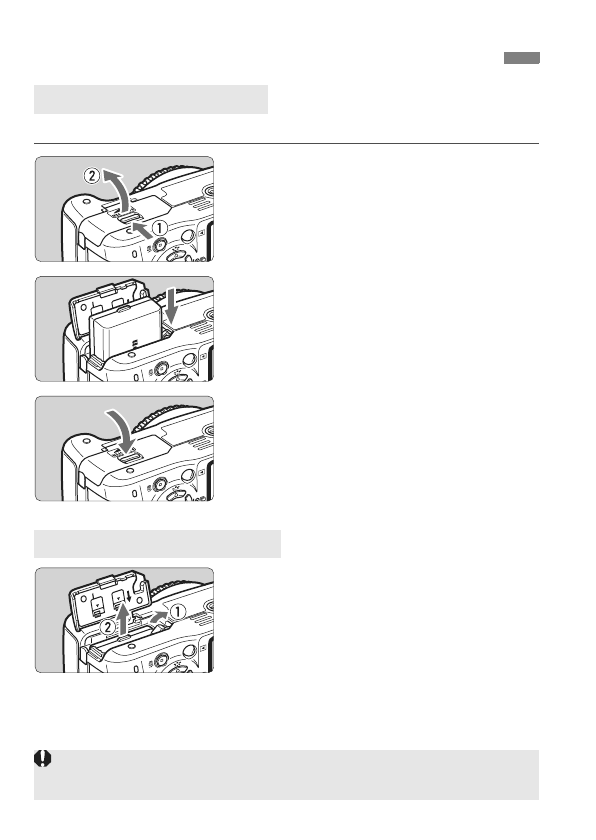 ②
①
①
②