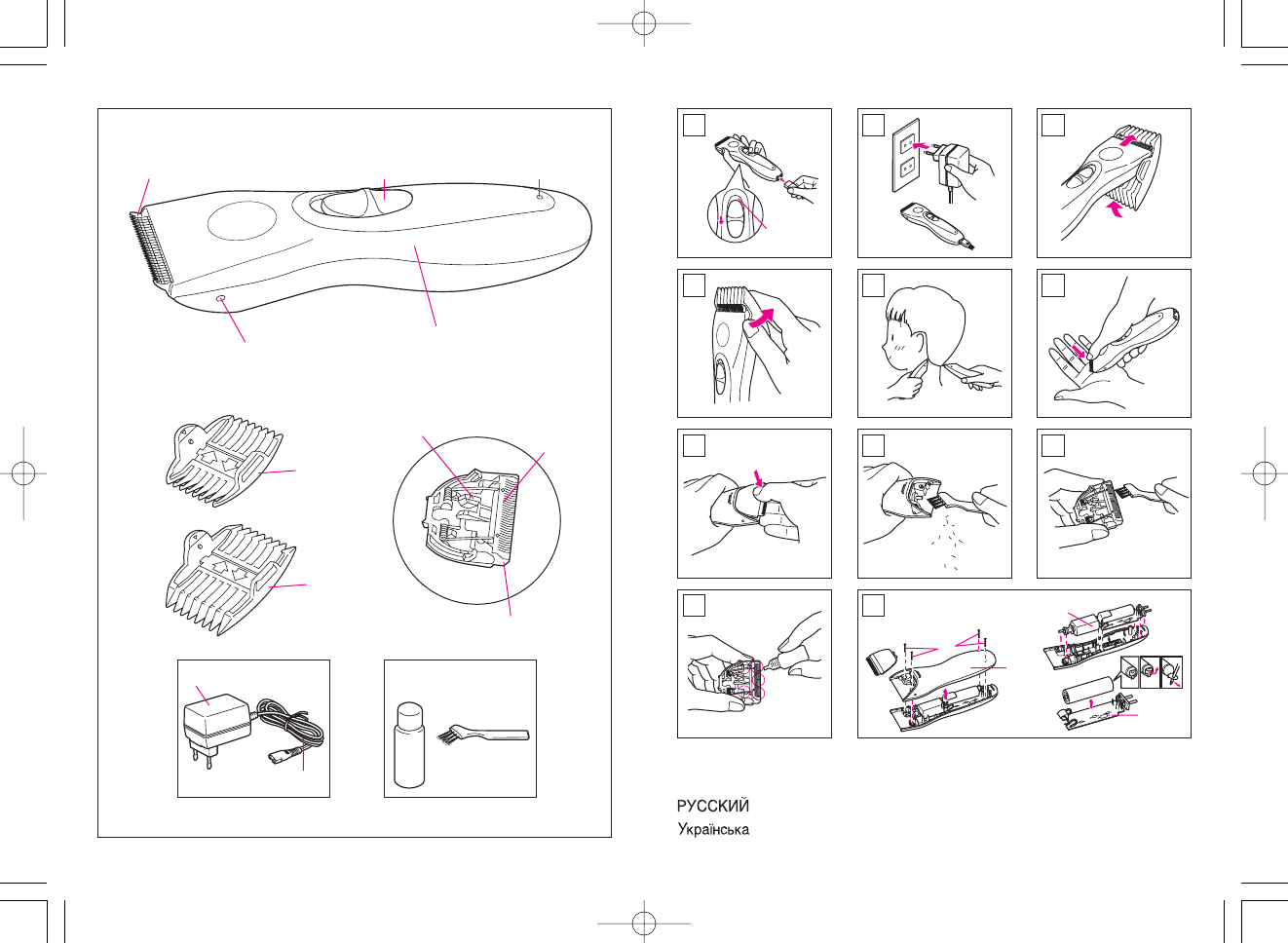 РУССКИЙ
Українська