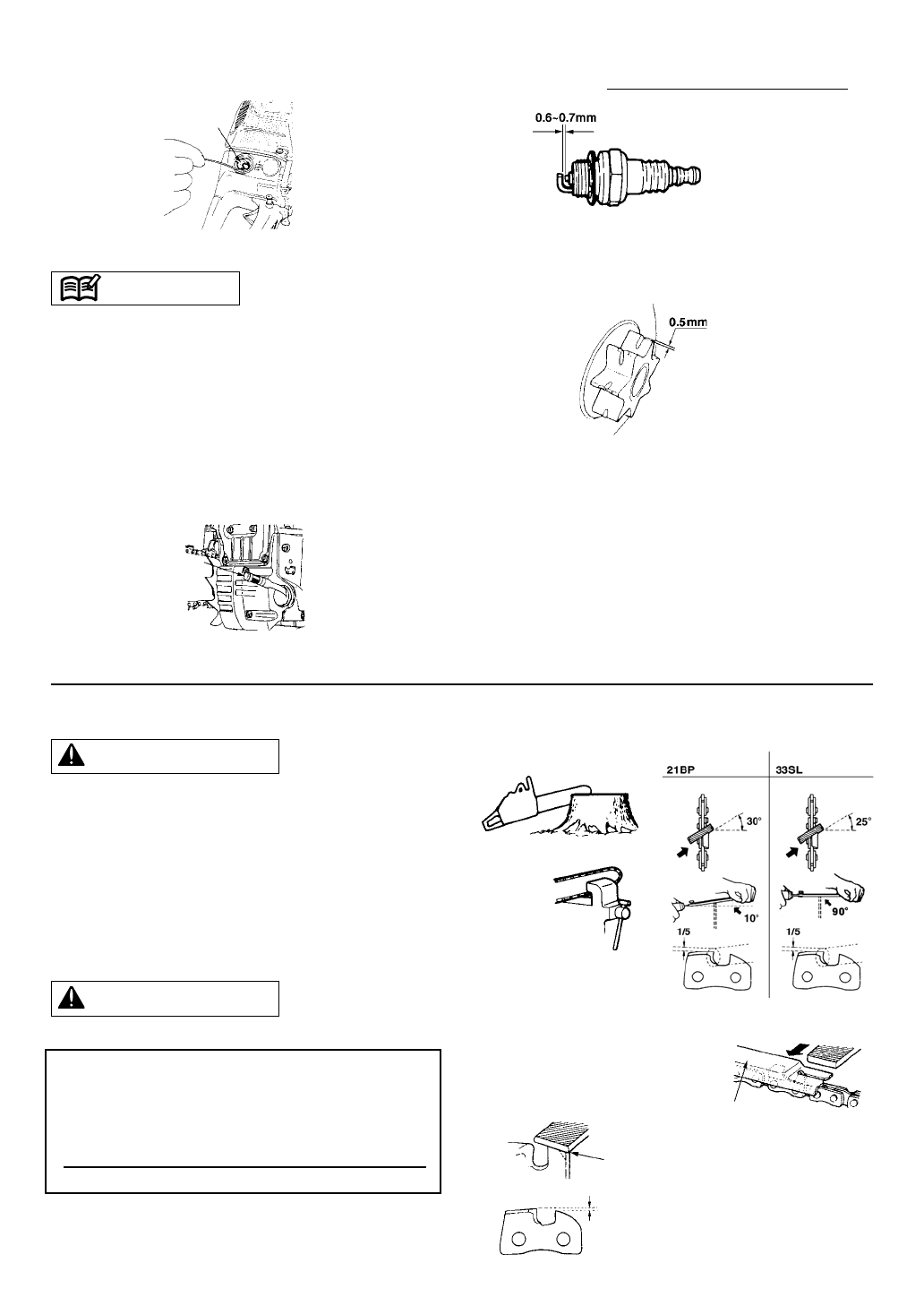 0.6~0.7mm

0.5mm

21BP

33SL

30°

25°

10°

90°

1/5

1/5