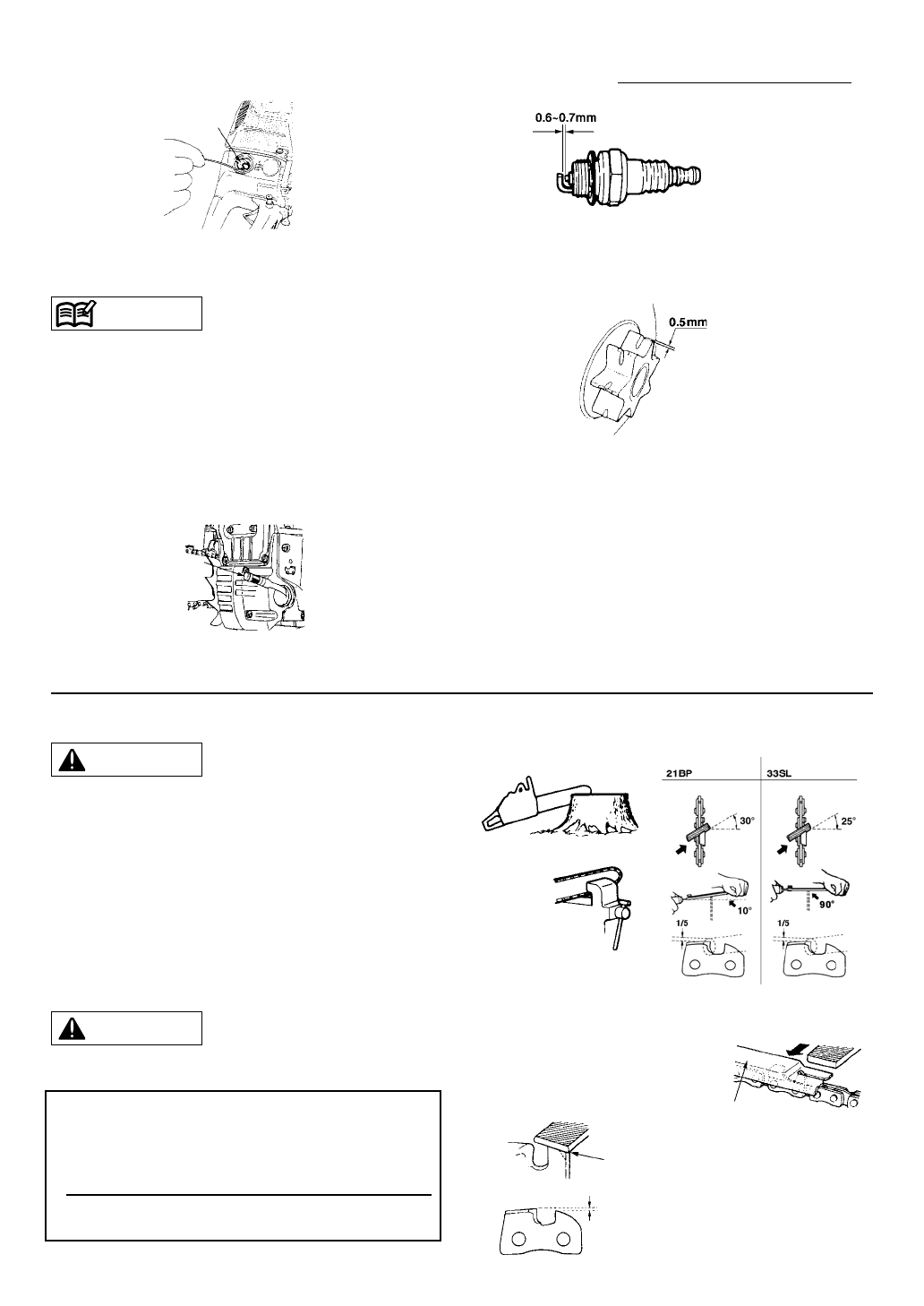 0.6~0.7mm

0.5mm

21BP

33SL

30°

25°

10°

90°

1/5

1/5