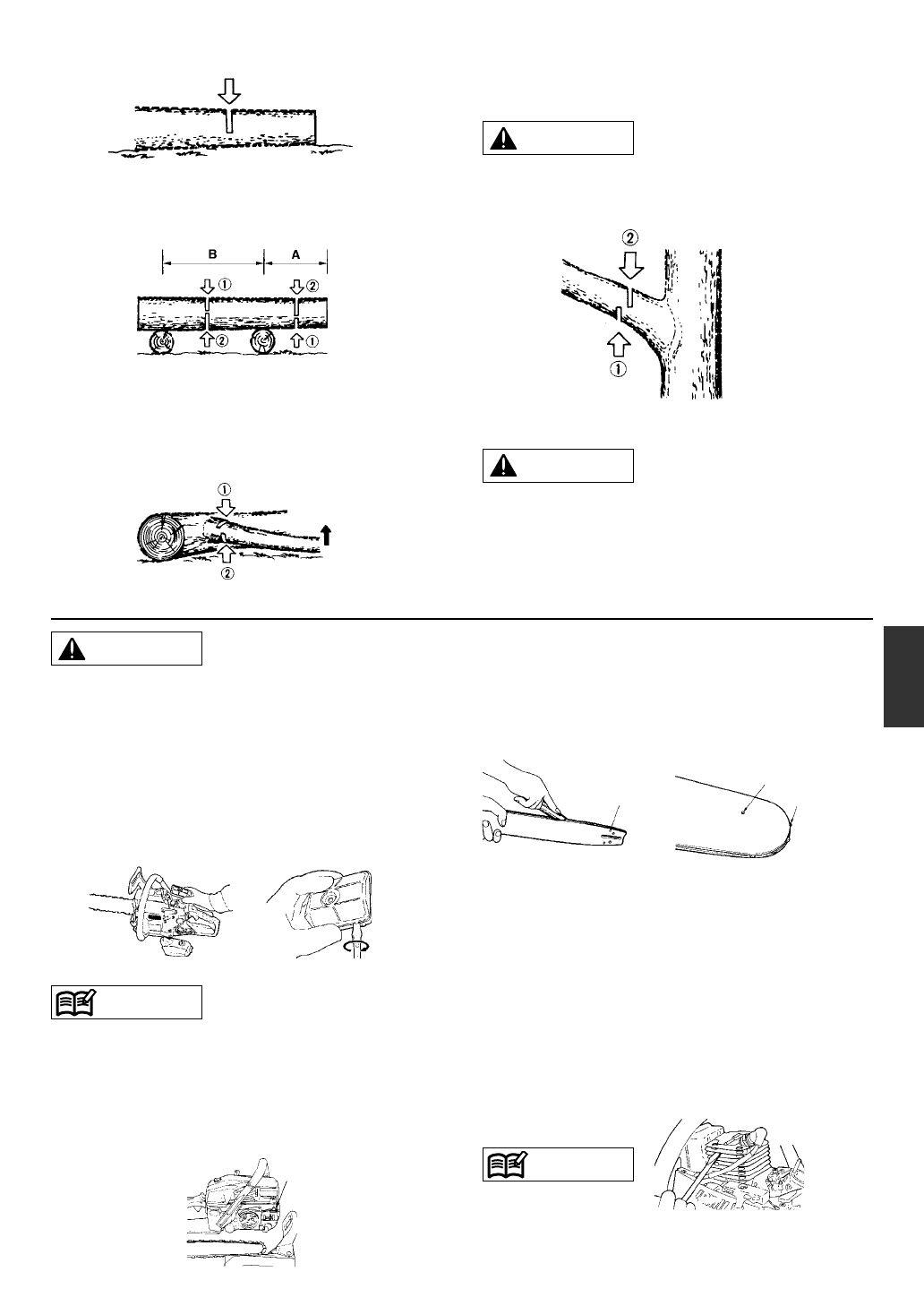 B

A

①

②

②

①

①

②

②

①