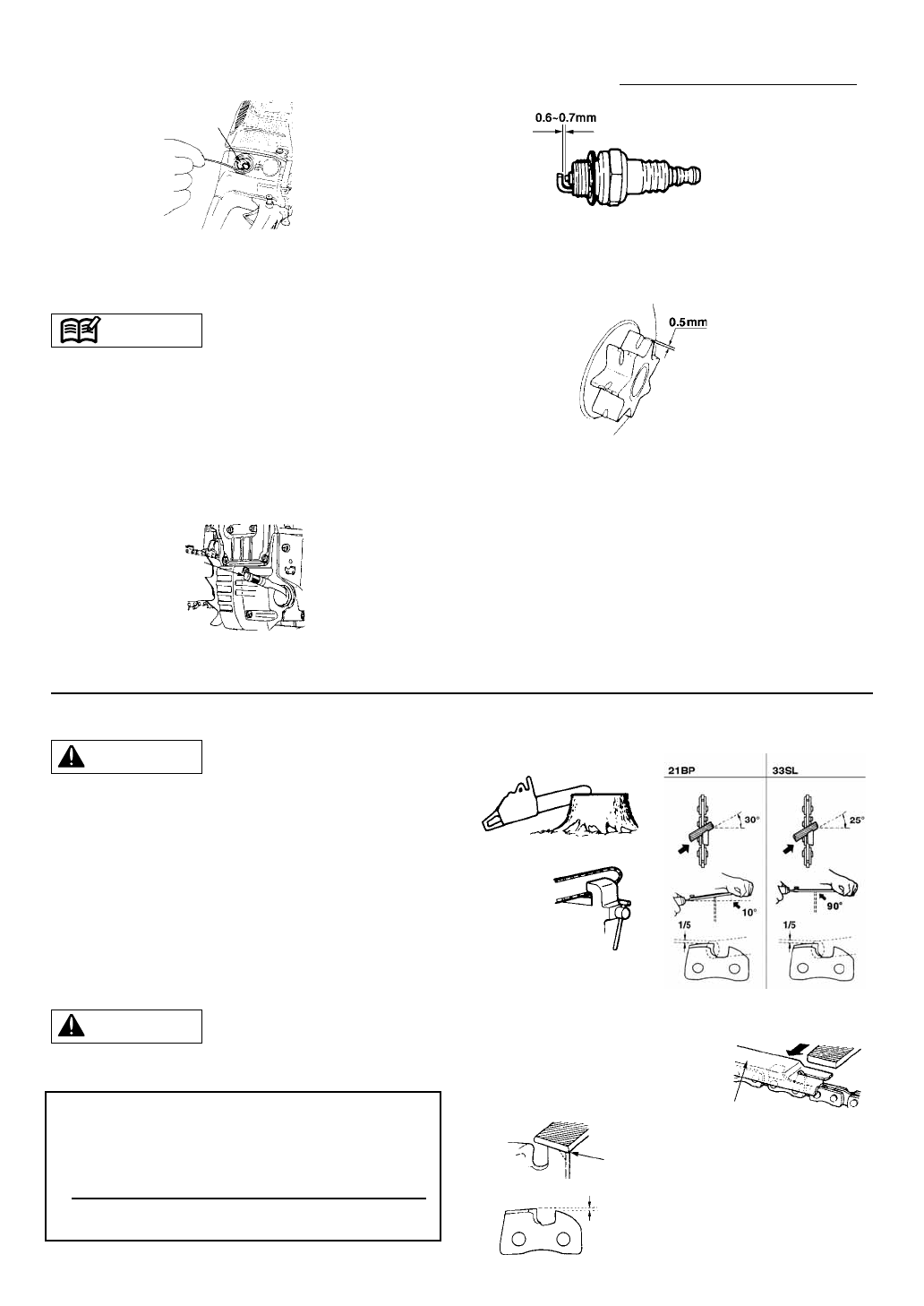 0.6~0.7mm

0.5mm

21BP

33SL

30°

25°

10°

90°

1/5

1/5