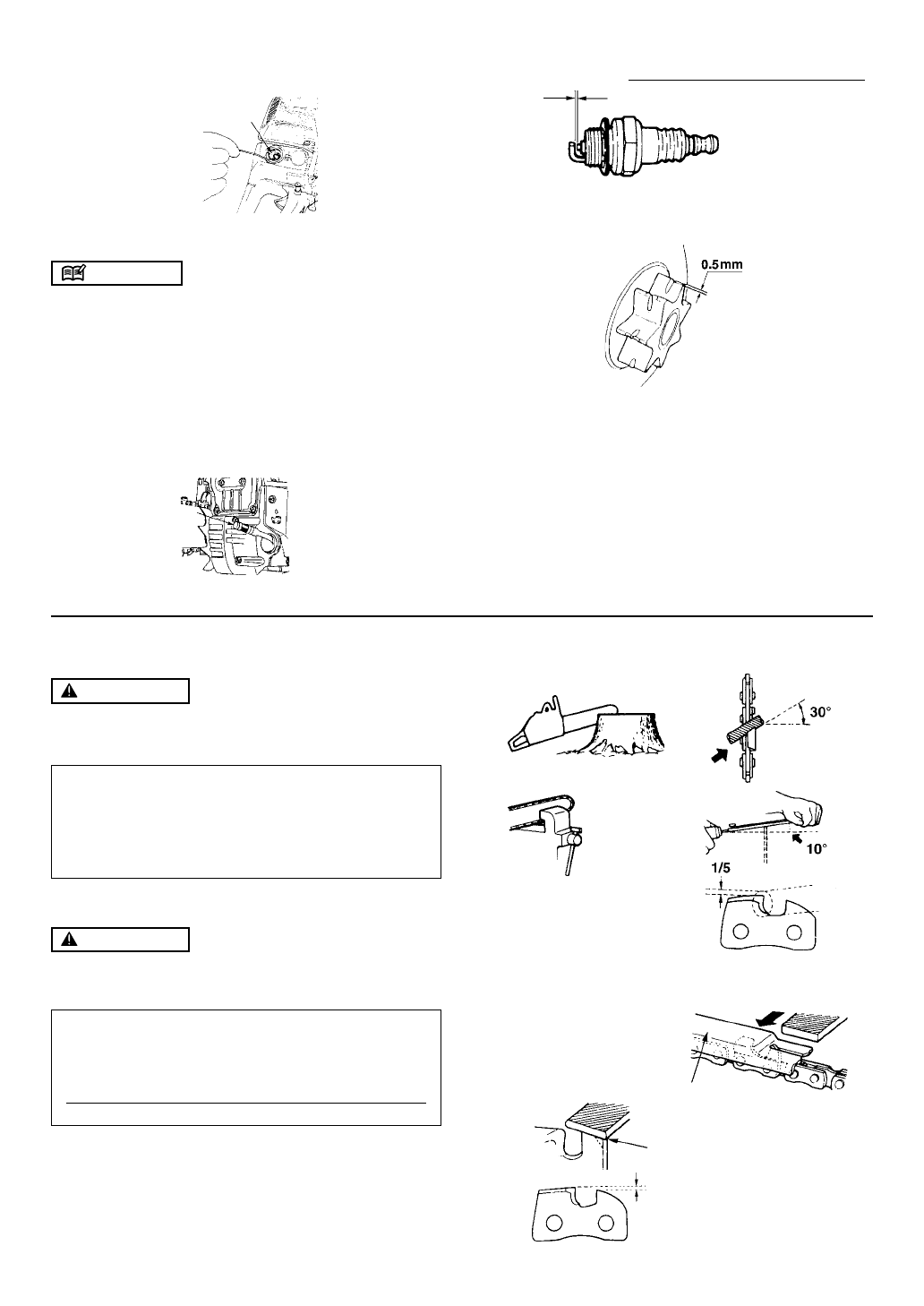 0.5mm

30°

10°

1/5