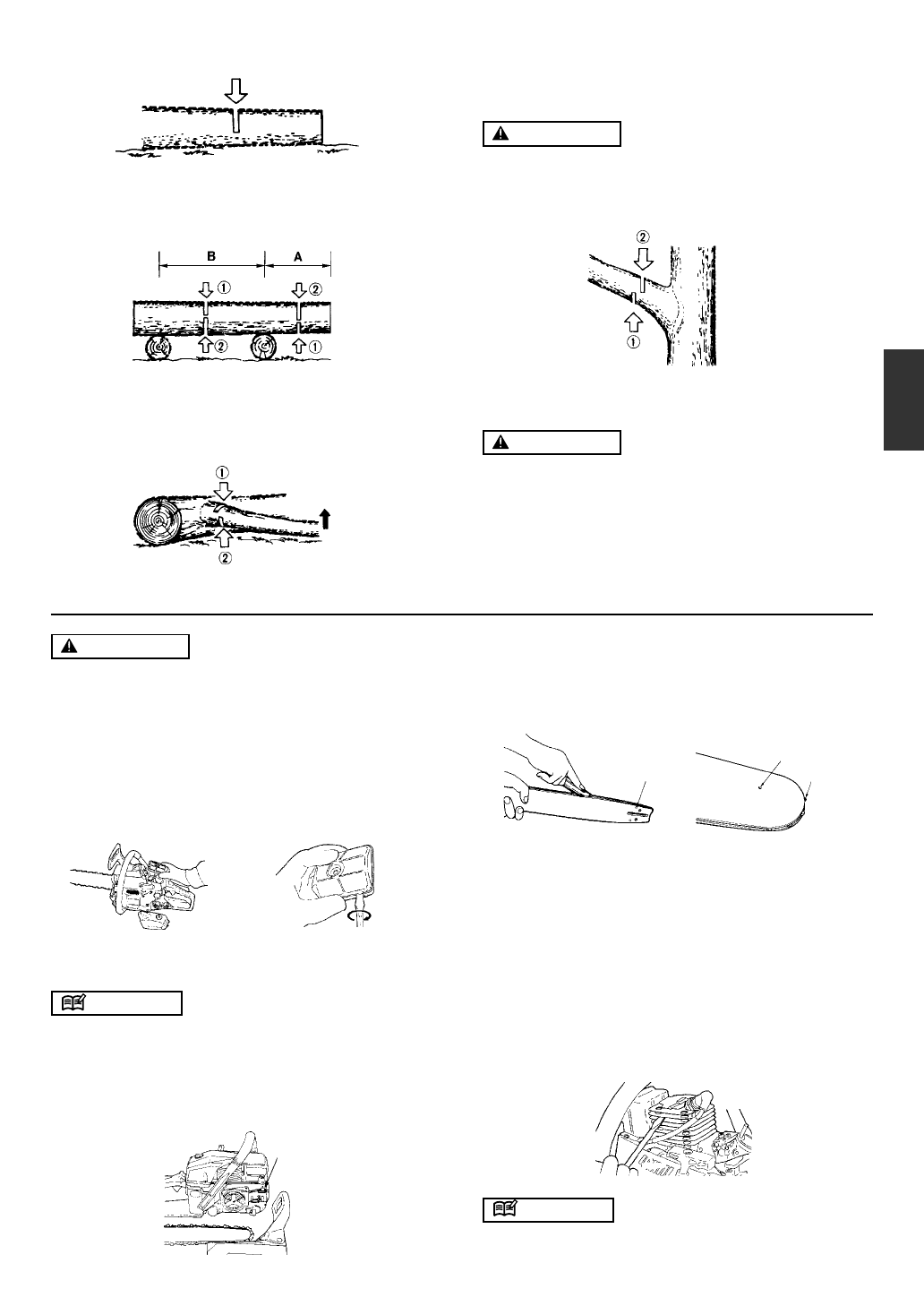 B
A
①
②
②
①
①
②
②
①