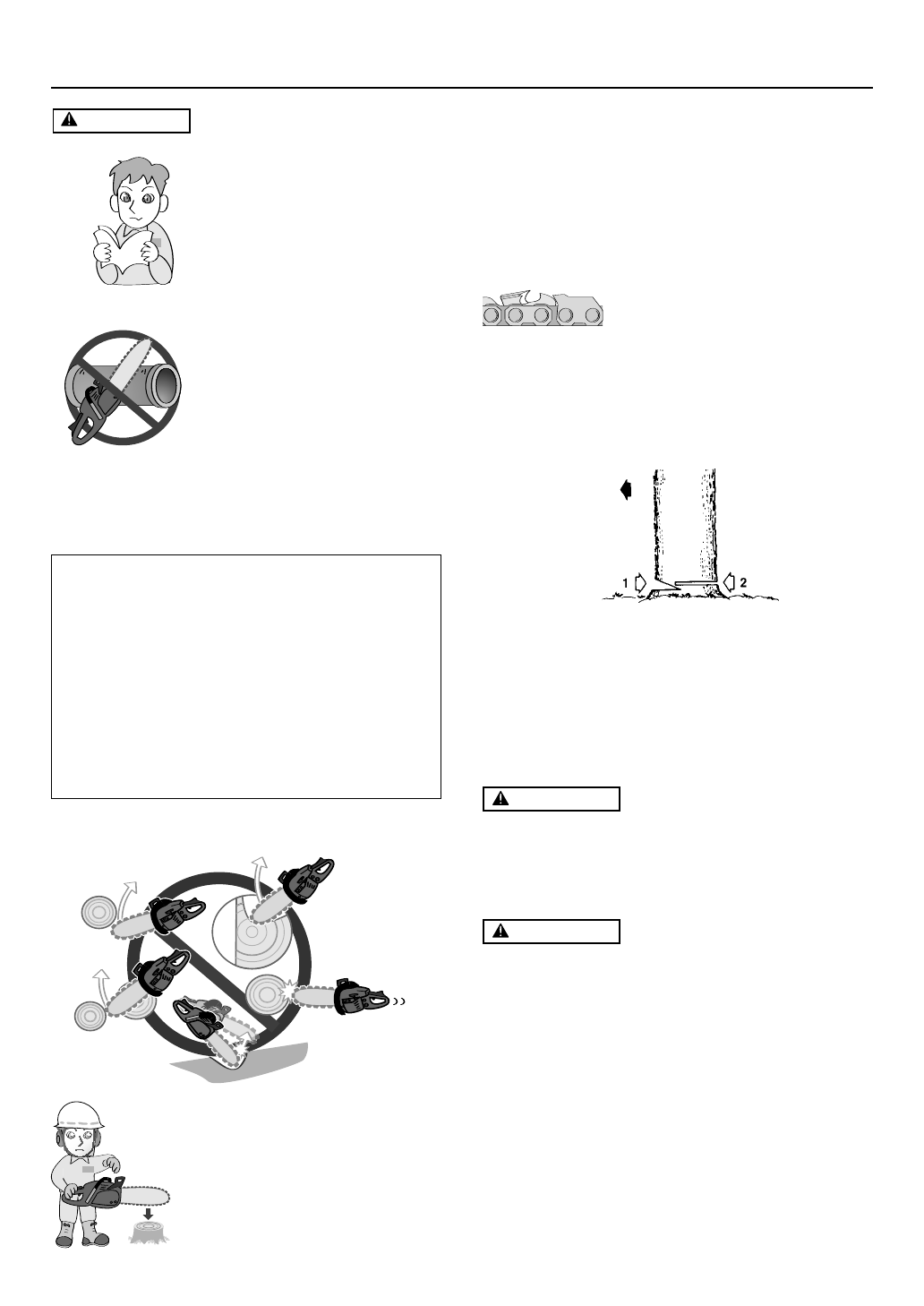 1 2