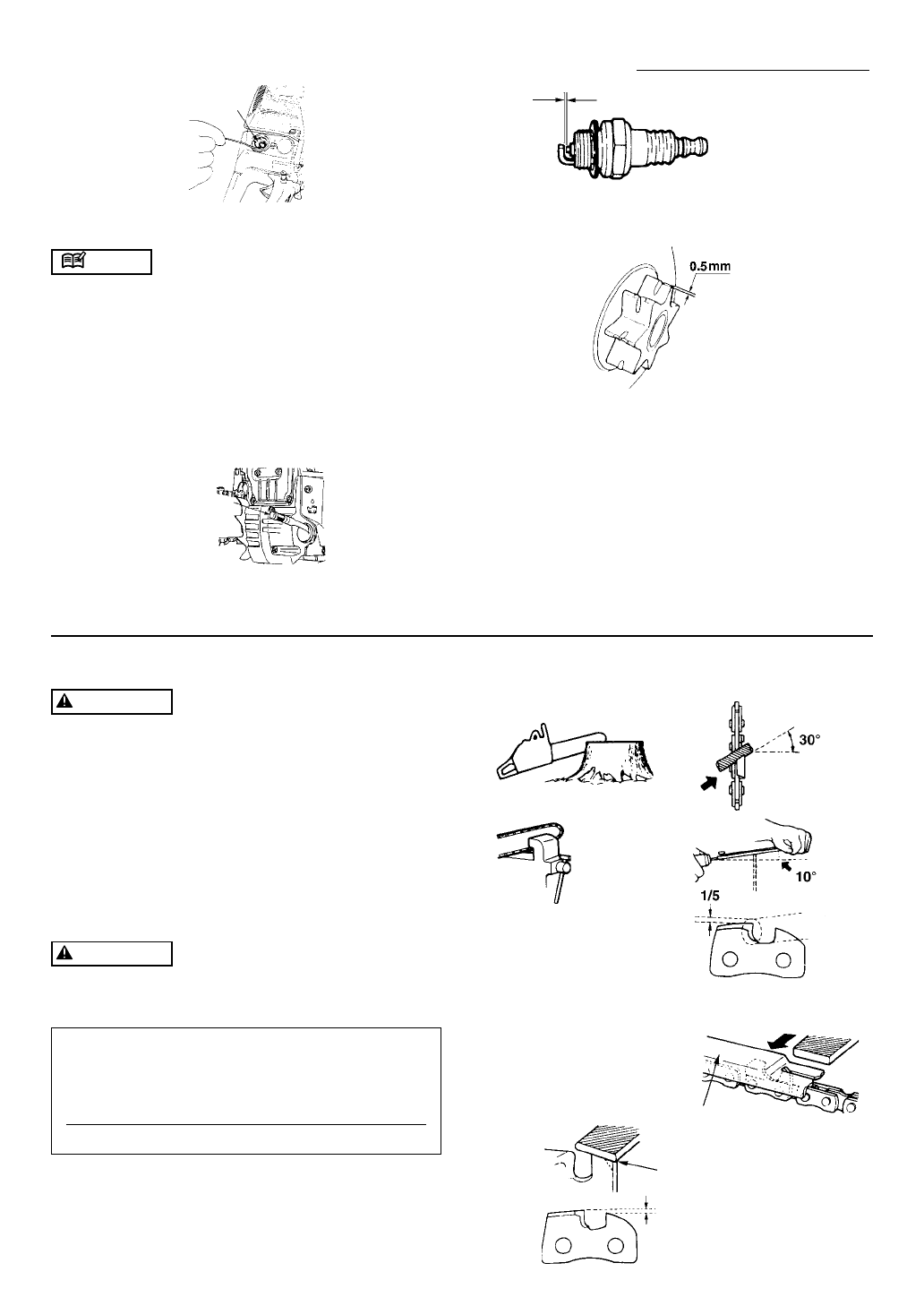 0.5mm

30°

10°

1/5