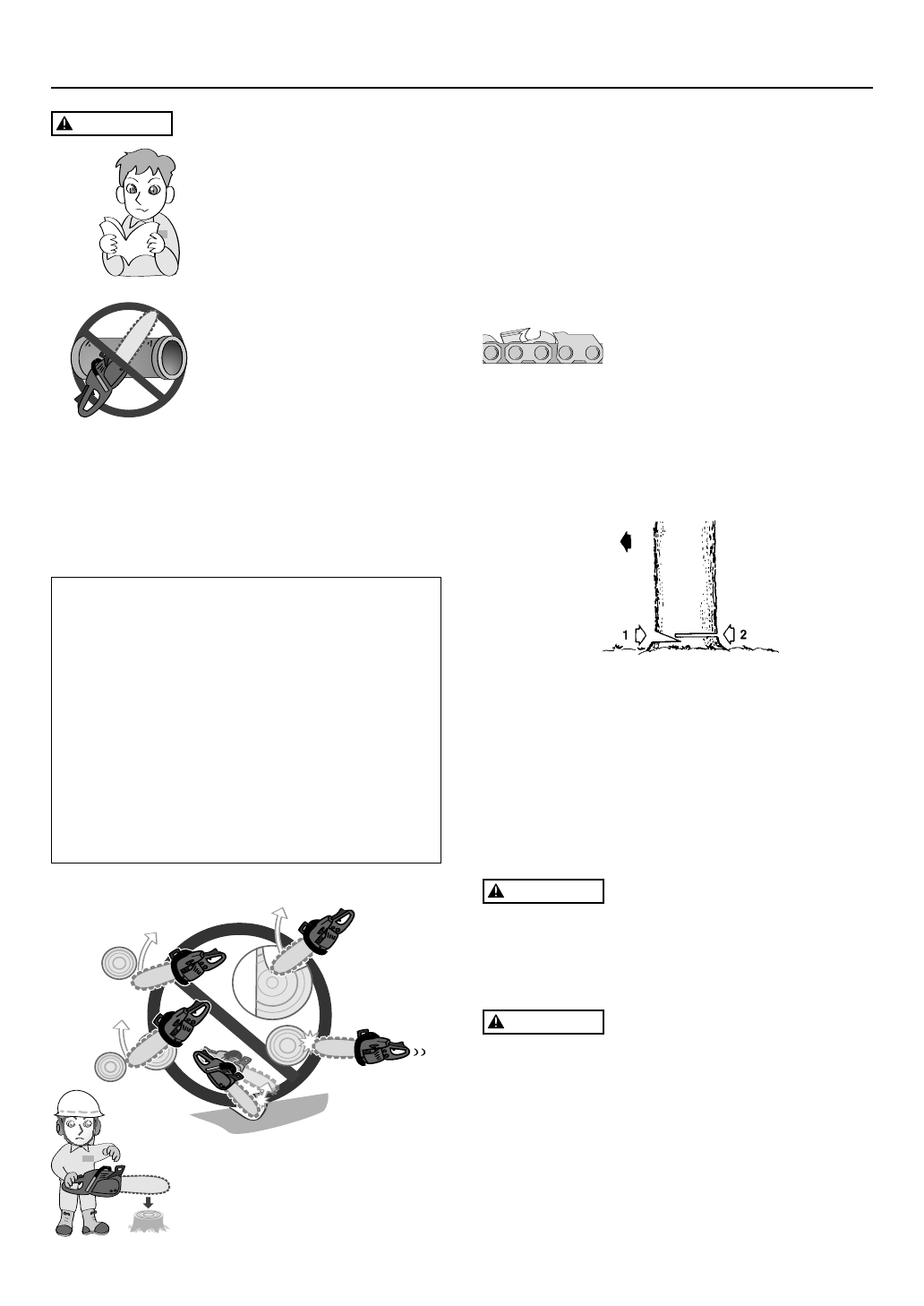 1

2