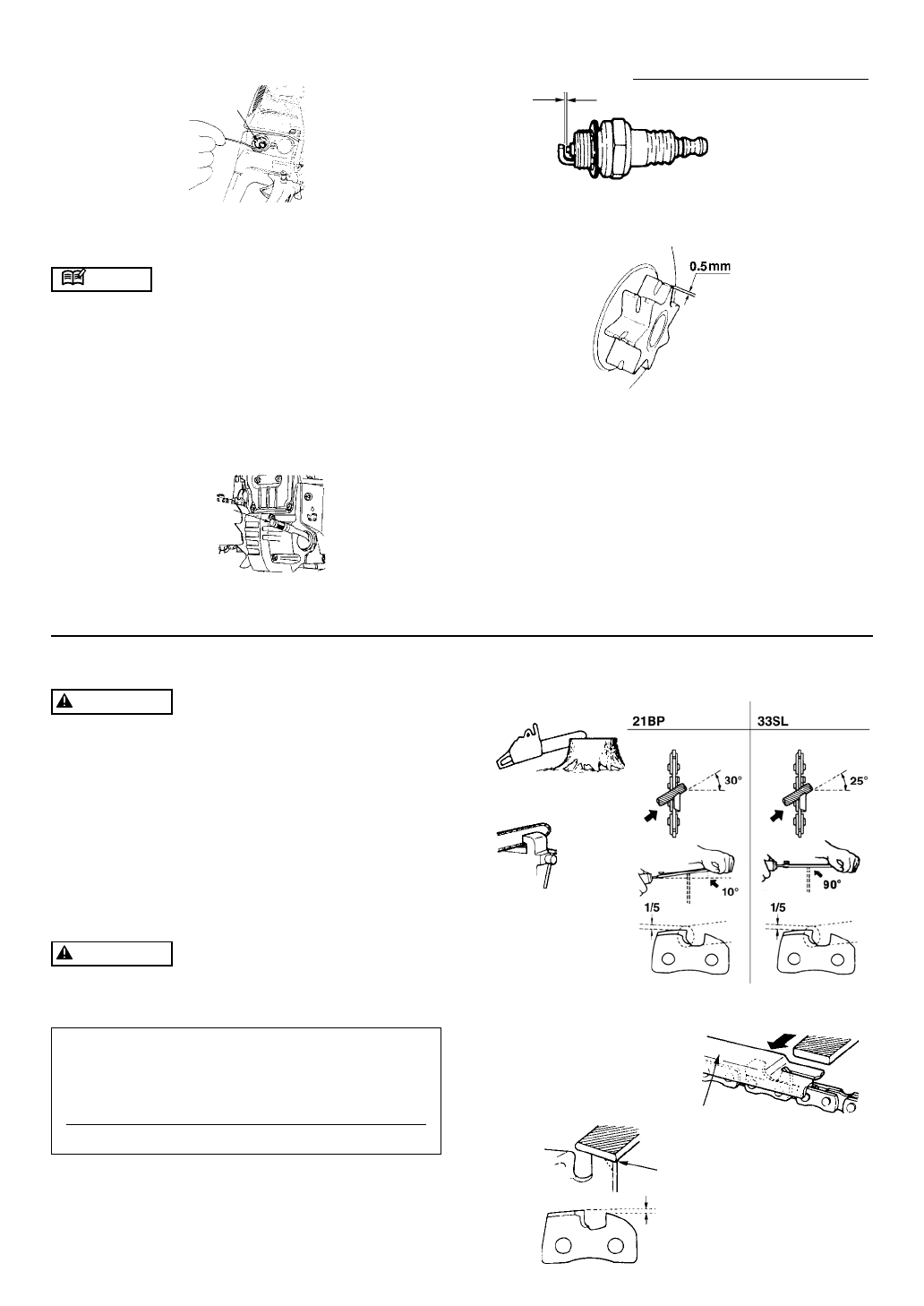 0.5mm

21BP

33SL

30°

25°

10°

90°

1/5

1/5