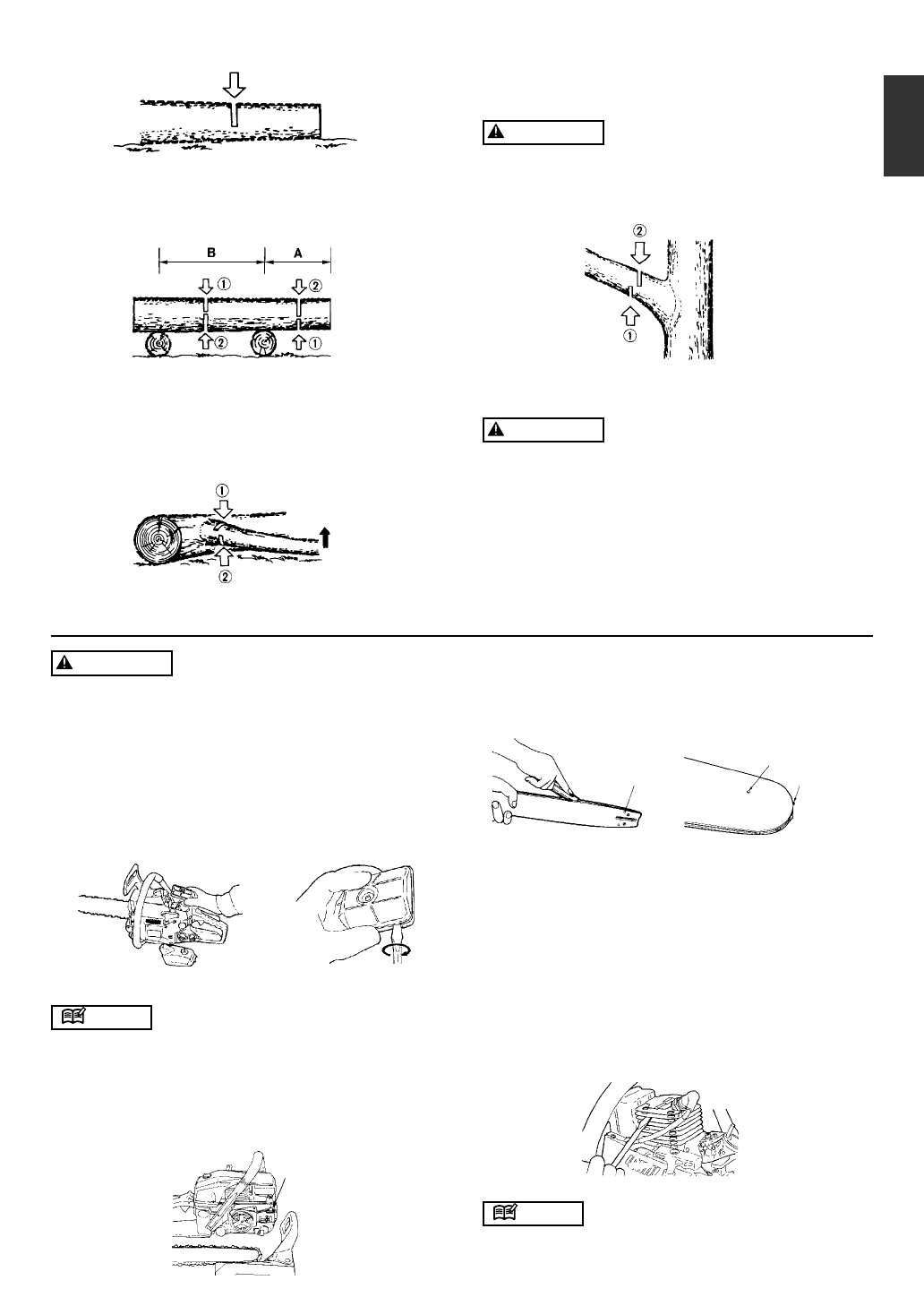 B

A

① ②

② ①

①

②

②

①