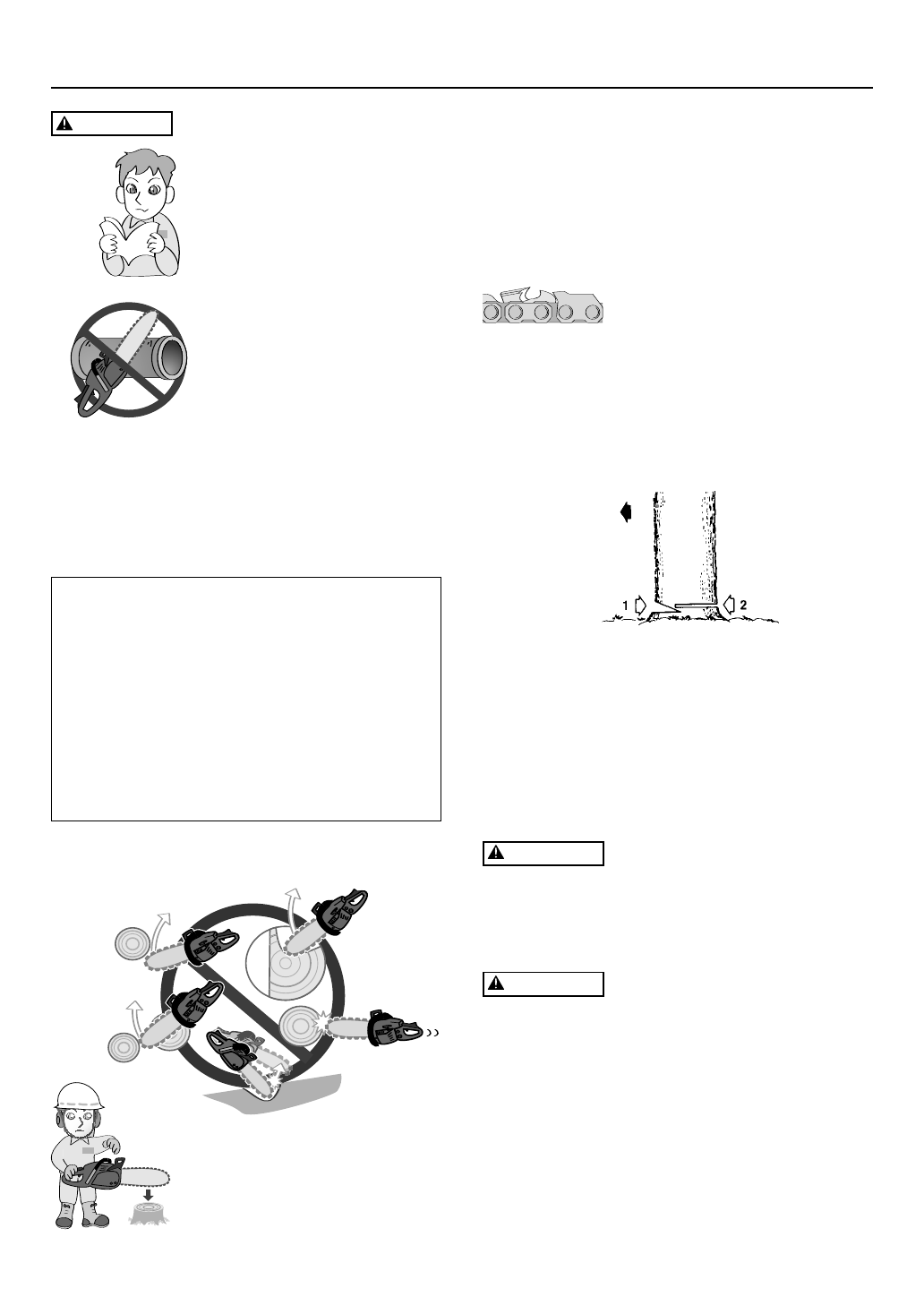 1
2