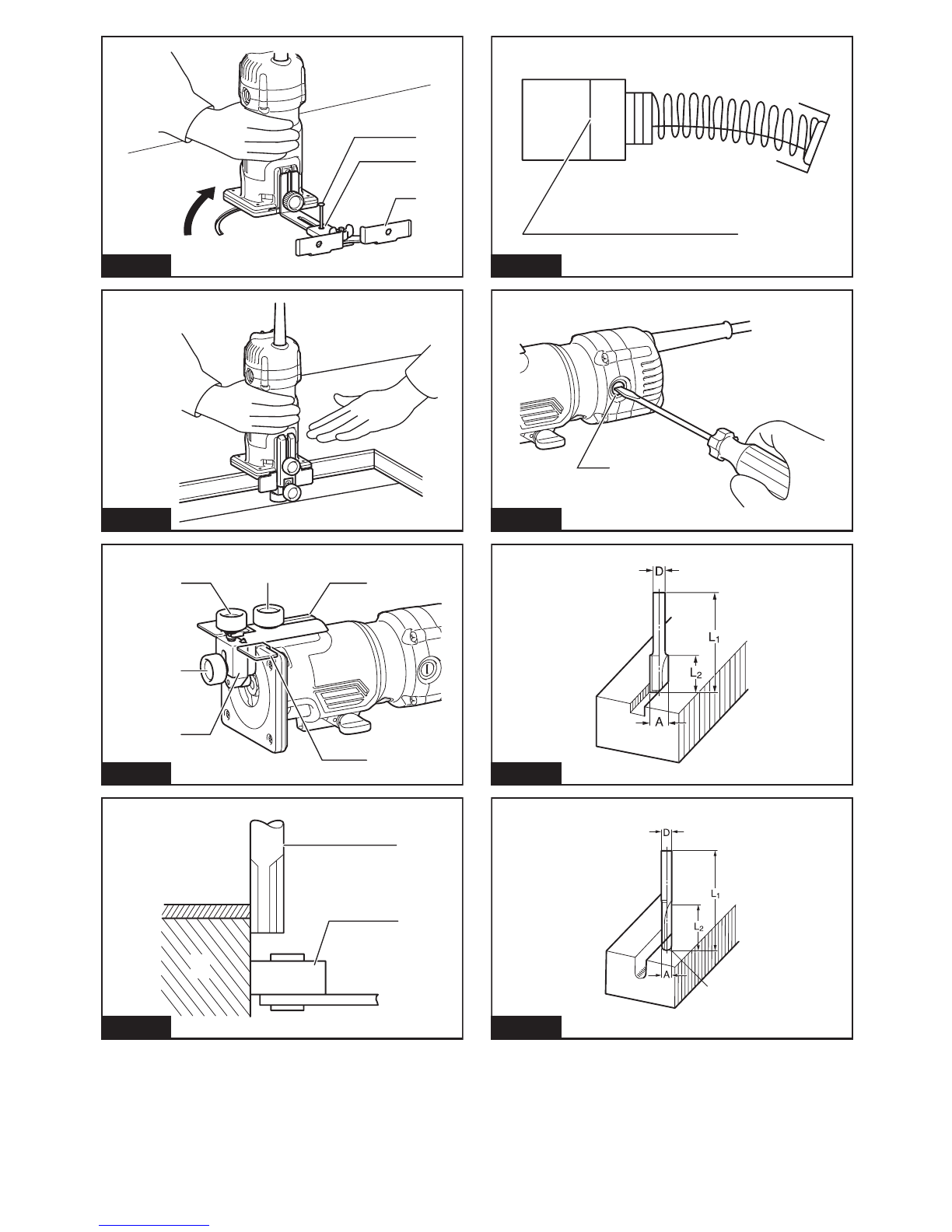 D

$L_1$

$L_2$

A

D

$L_1$

$L_2$

A