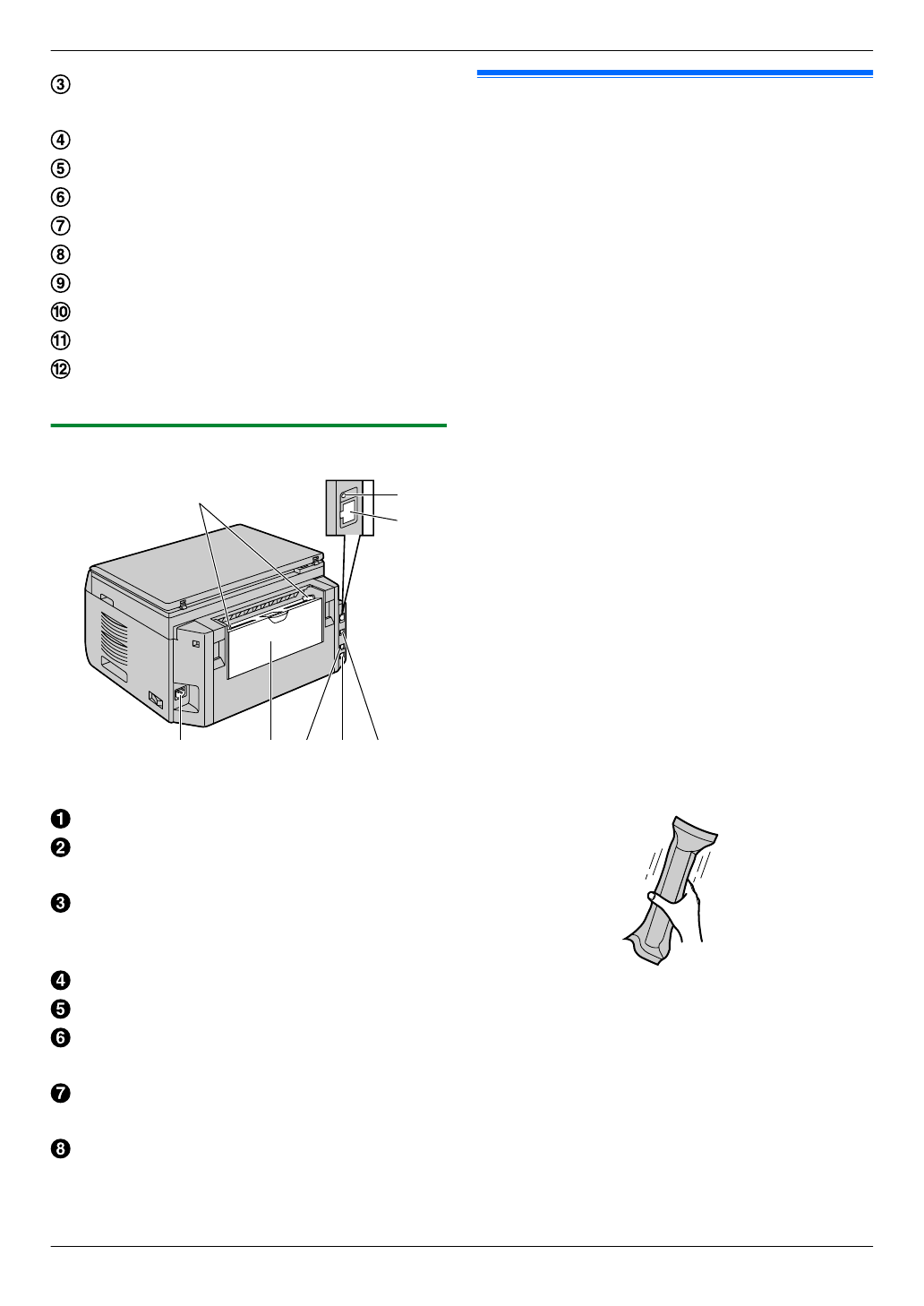 ③

④

⑤

⑥

⑦

⑧

⑨

⑩

⑪

⑫

❶

❷

❸

❹

❺

❻

❼

❽