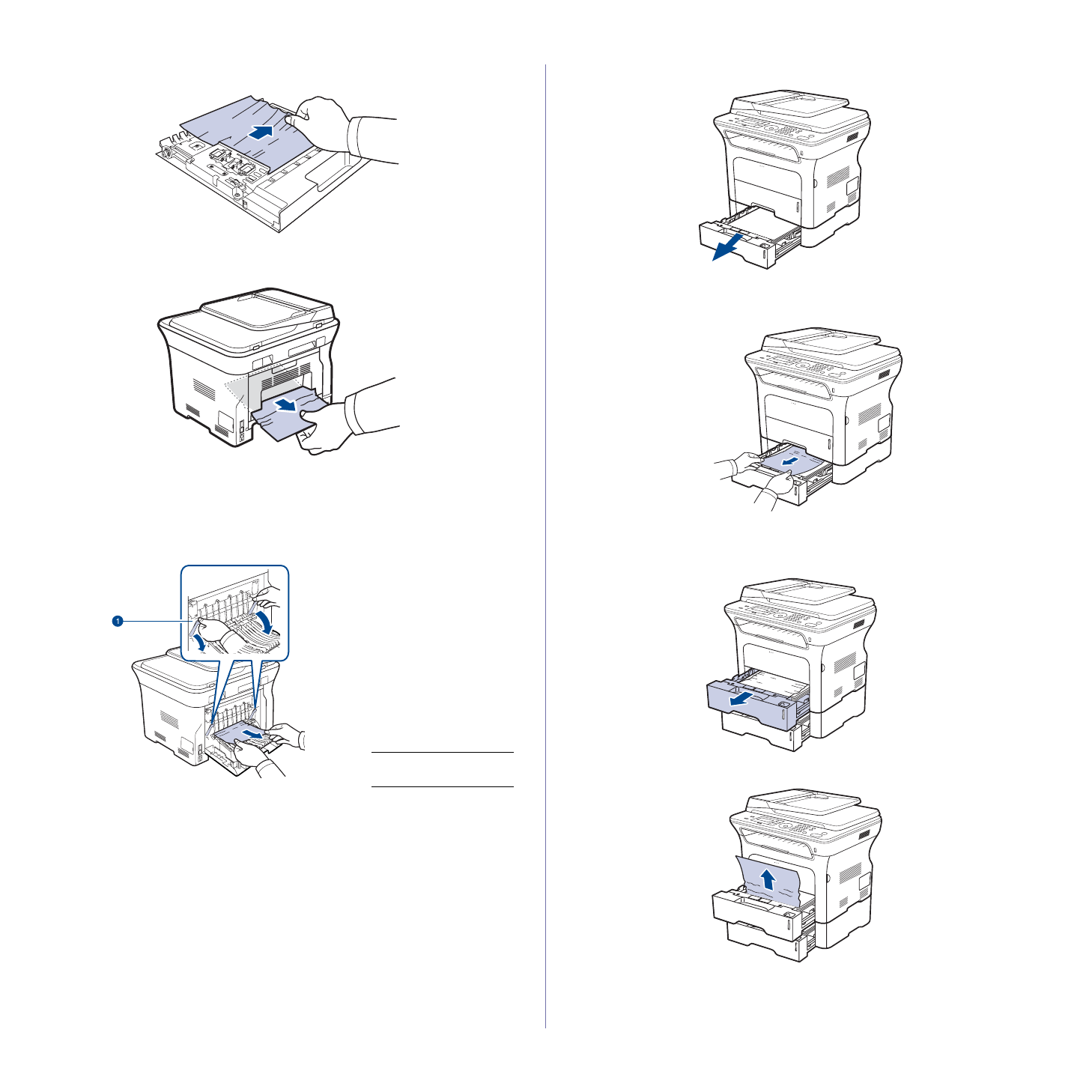 1