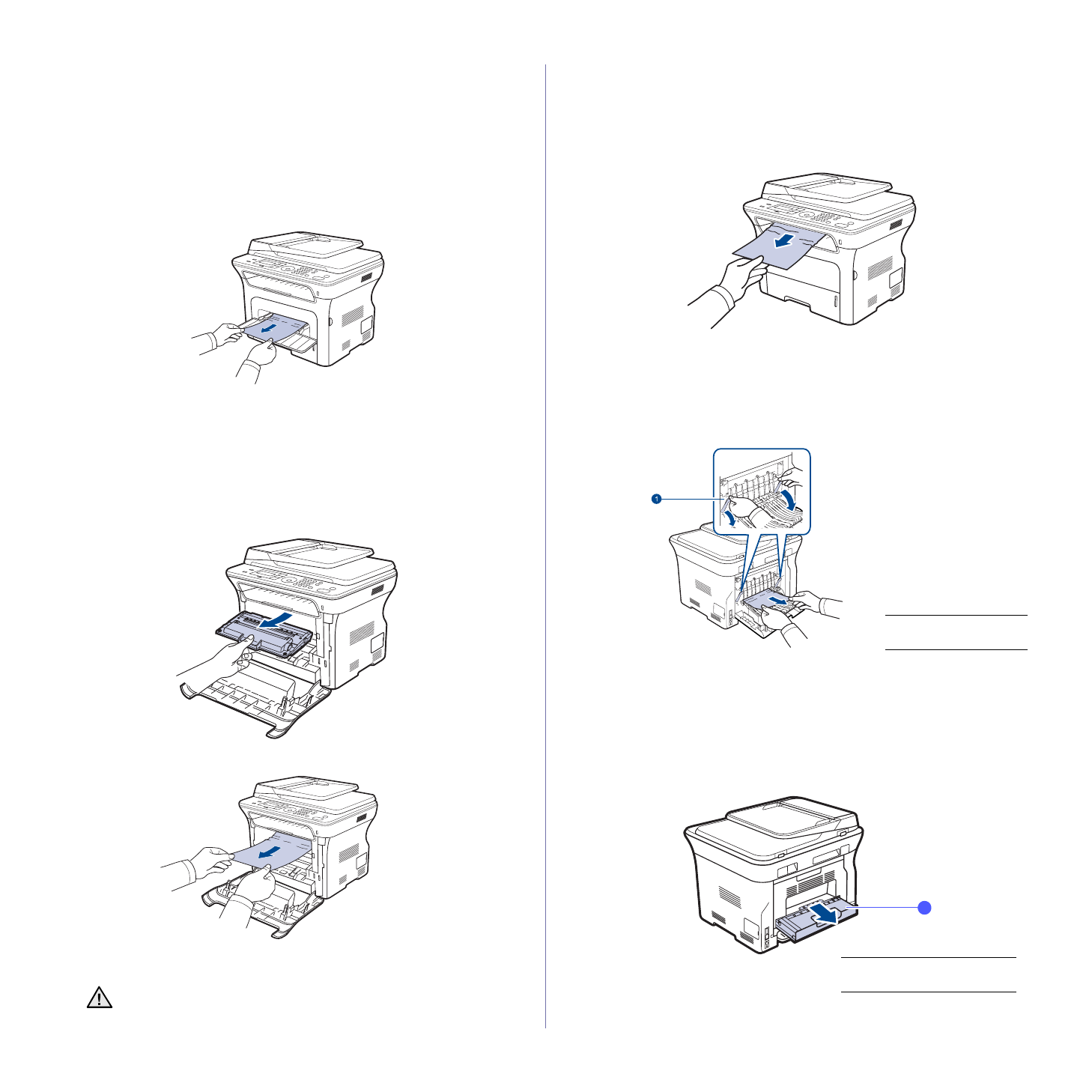 1