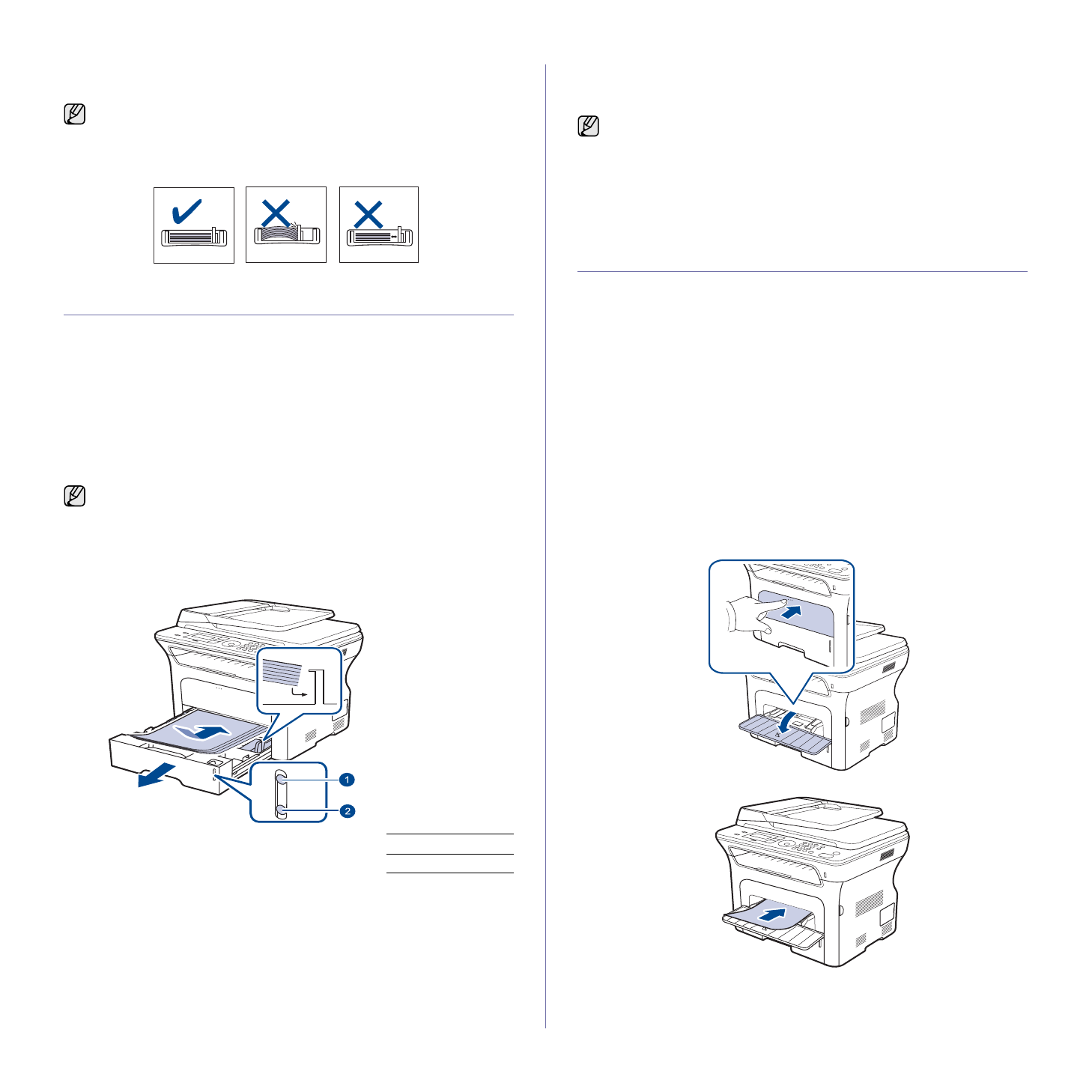 1

2