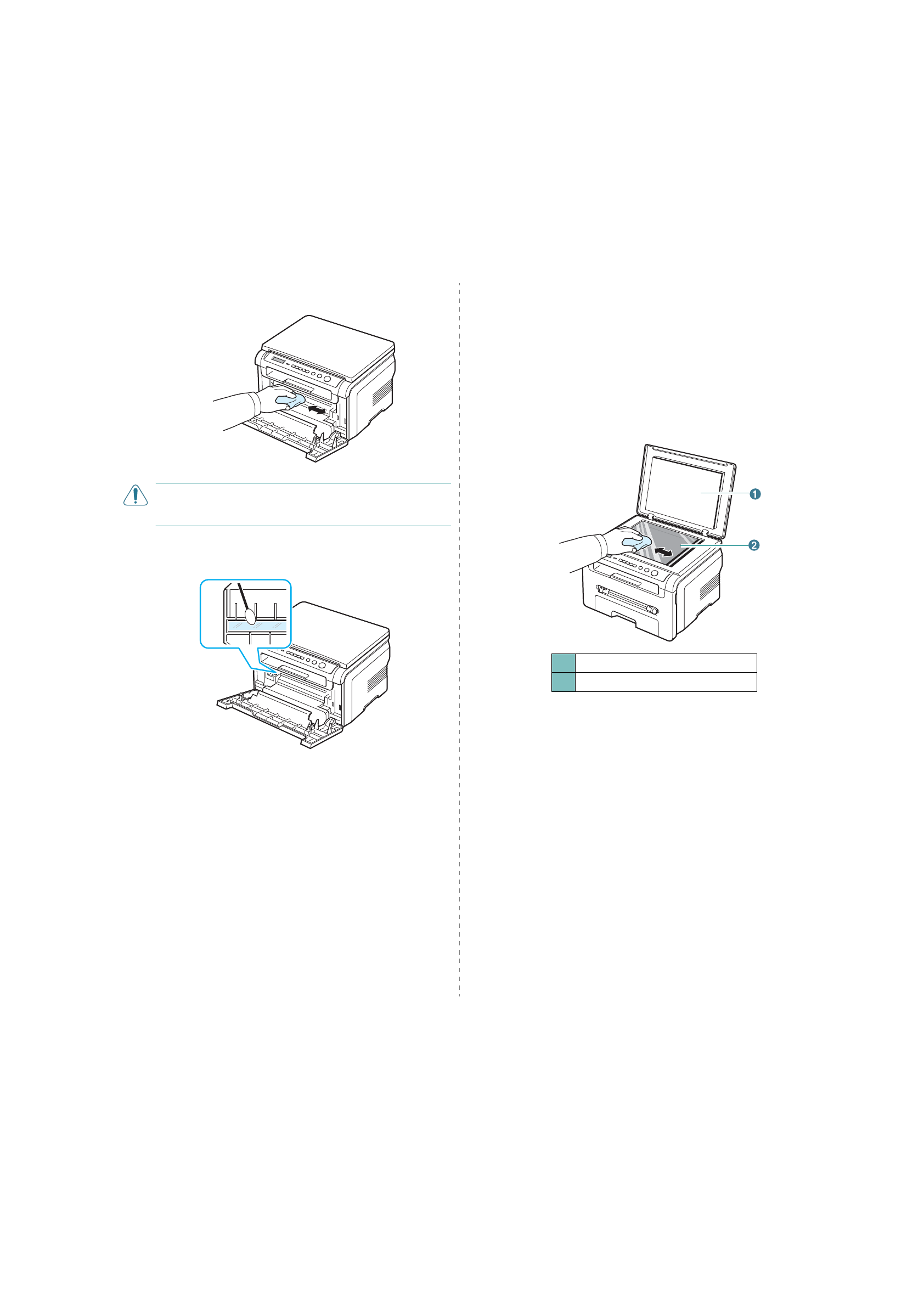 1

2