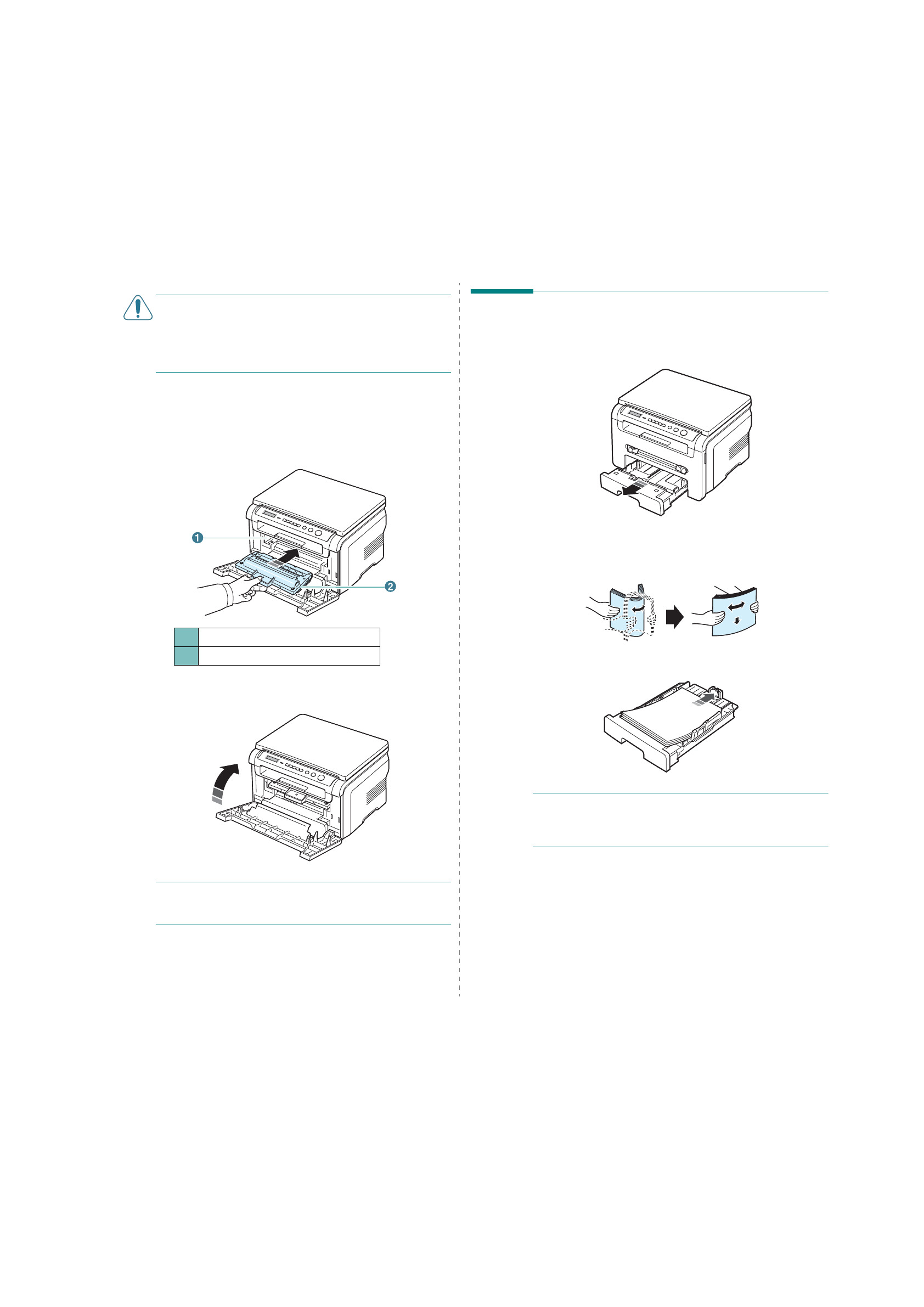 1

2