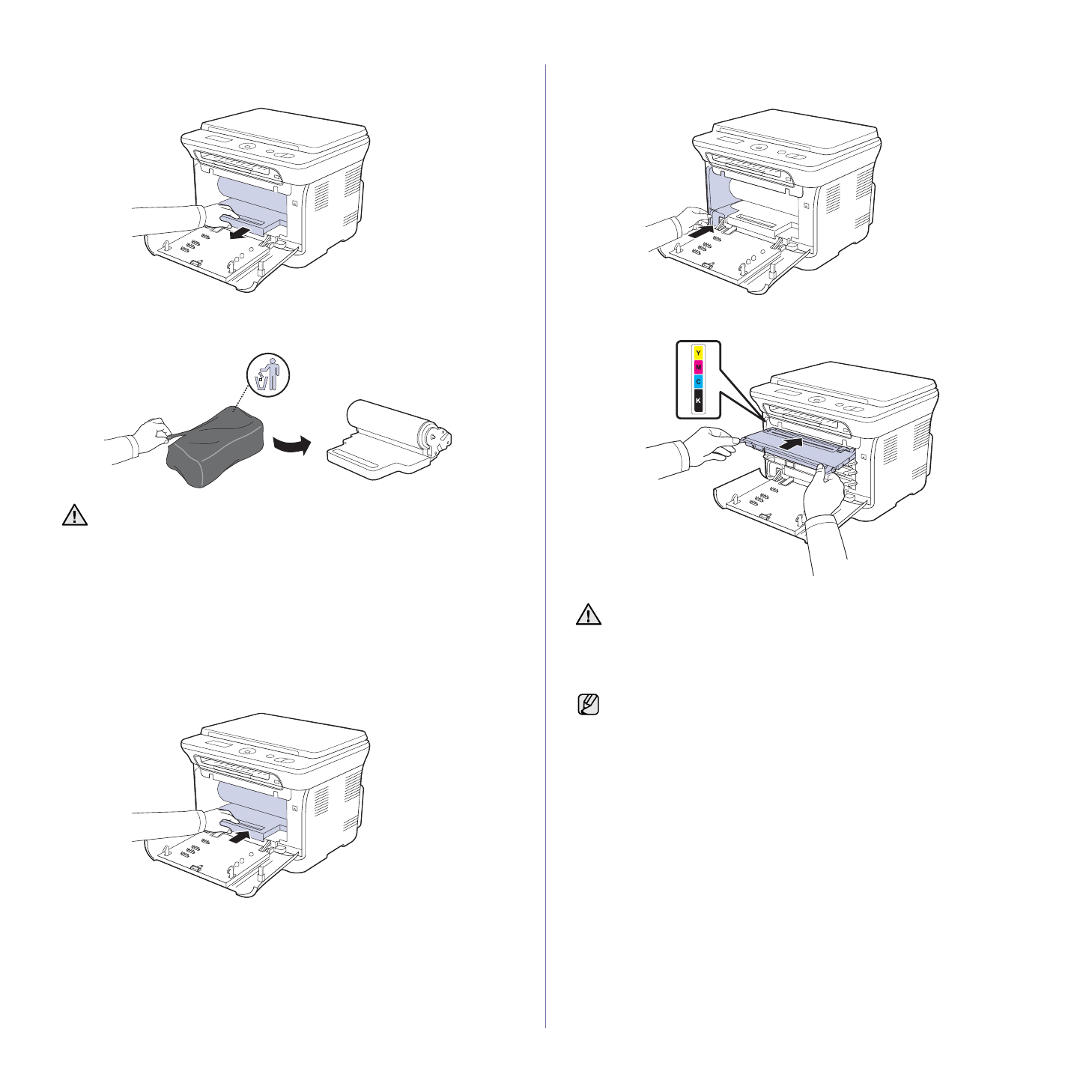 Y
M
C
K