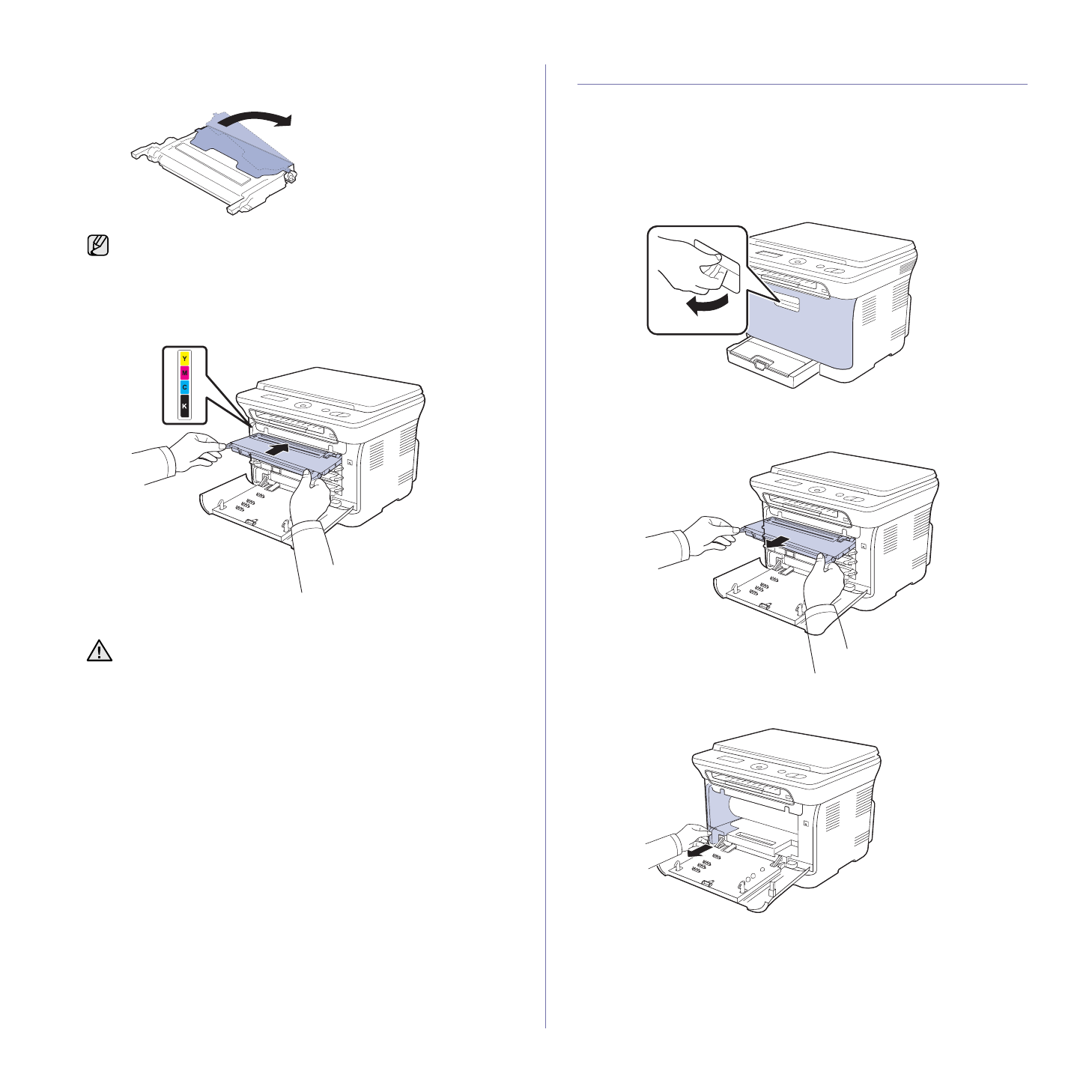 Y
M
C
K