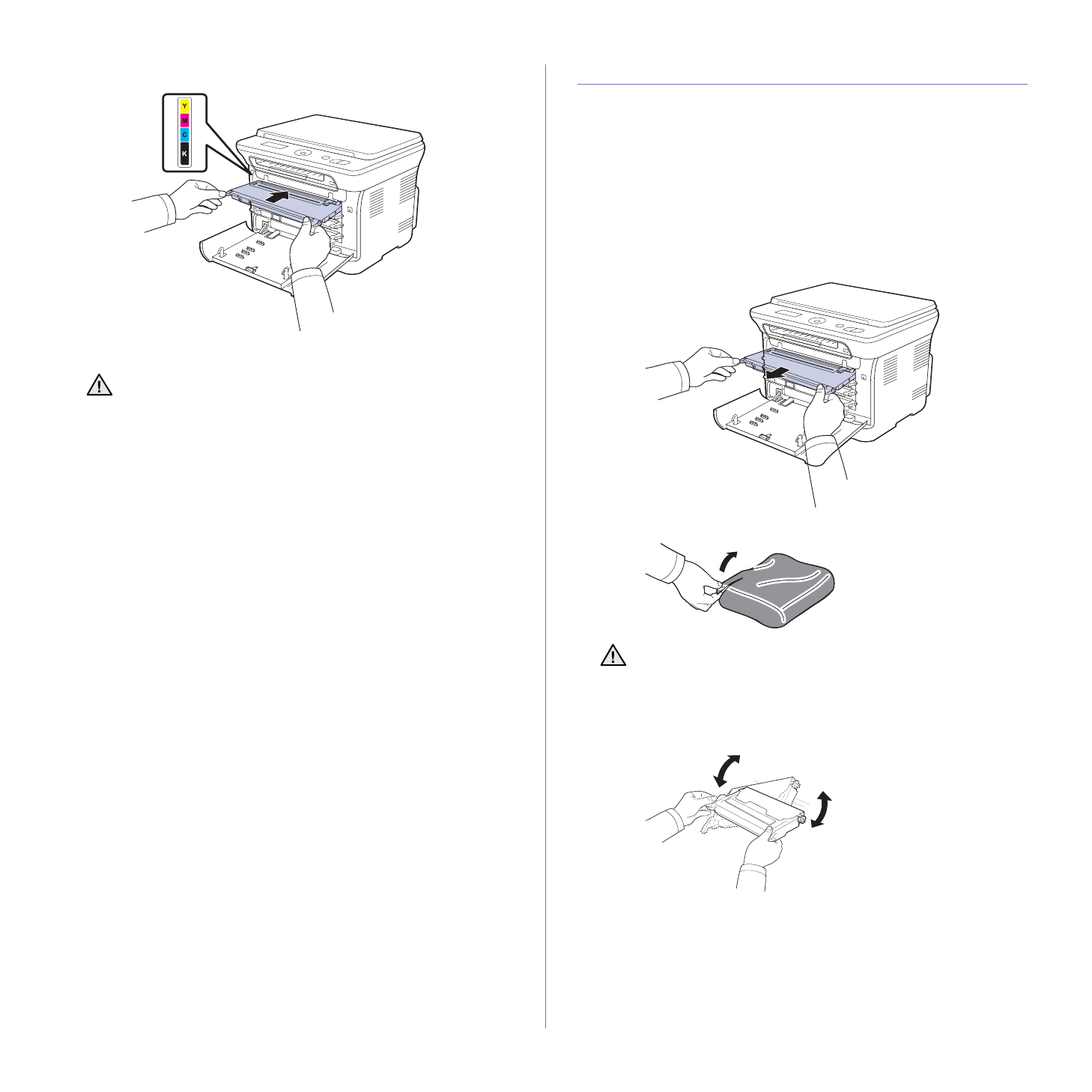 Y
M
C
K