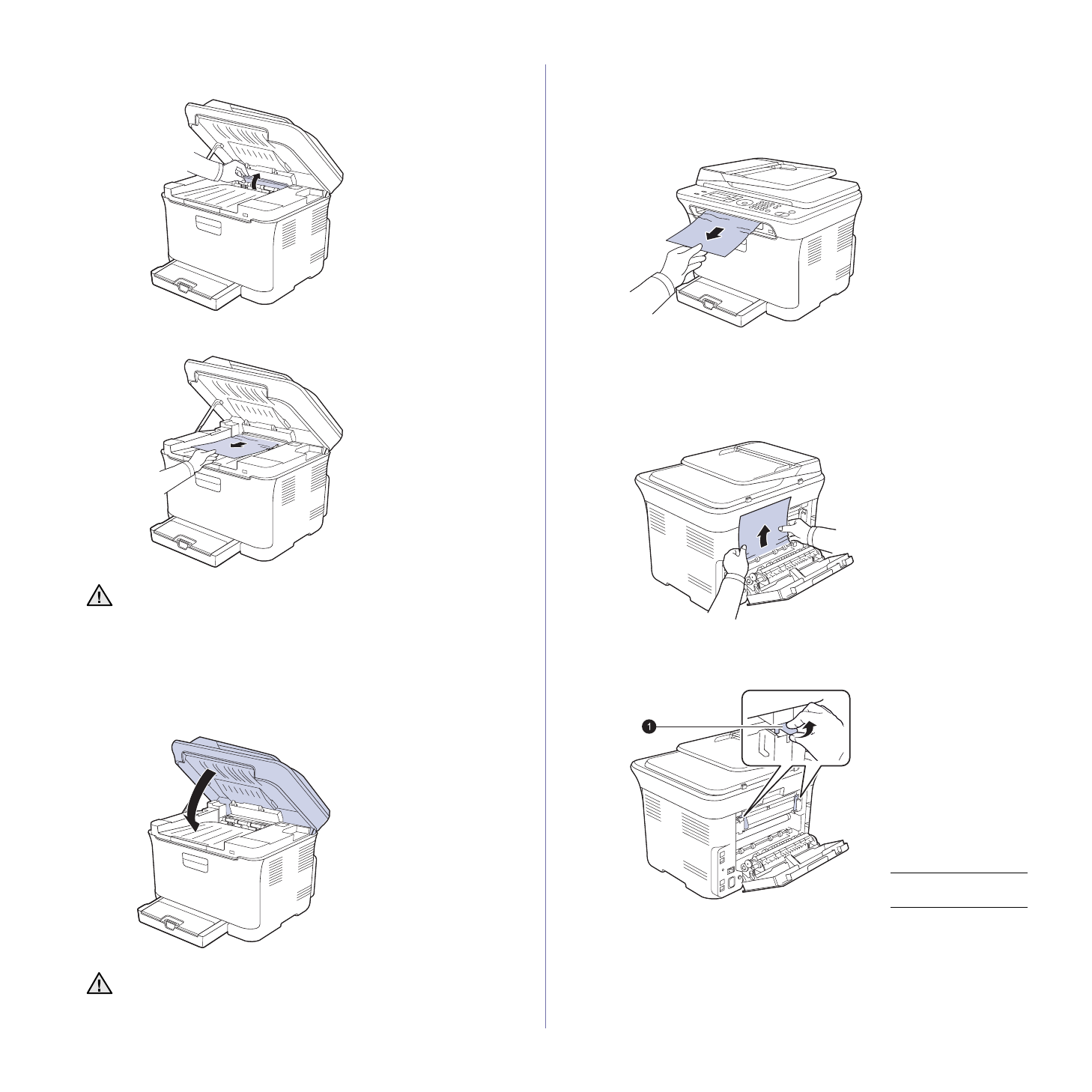 1