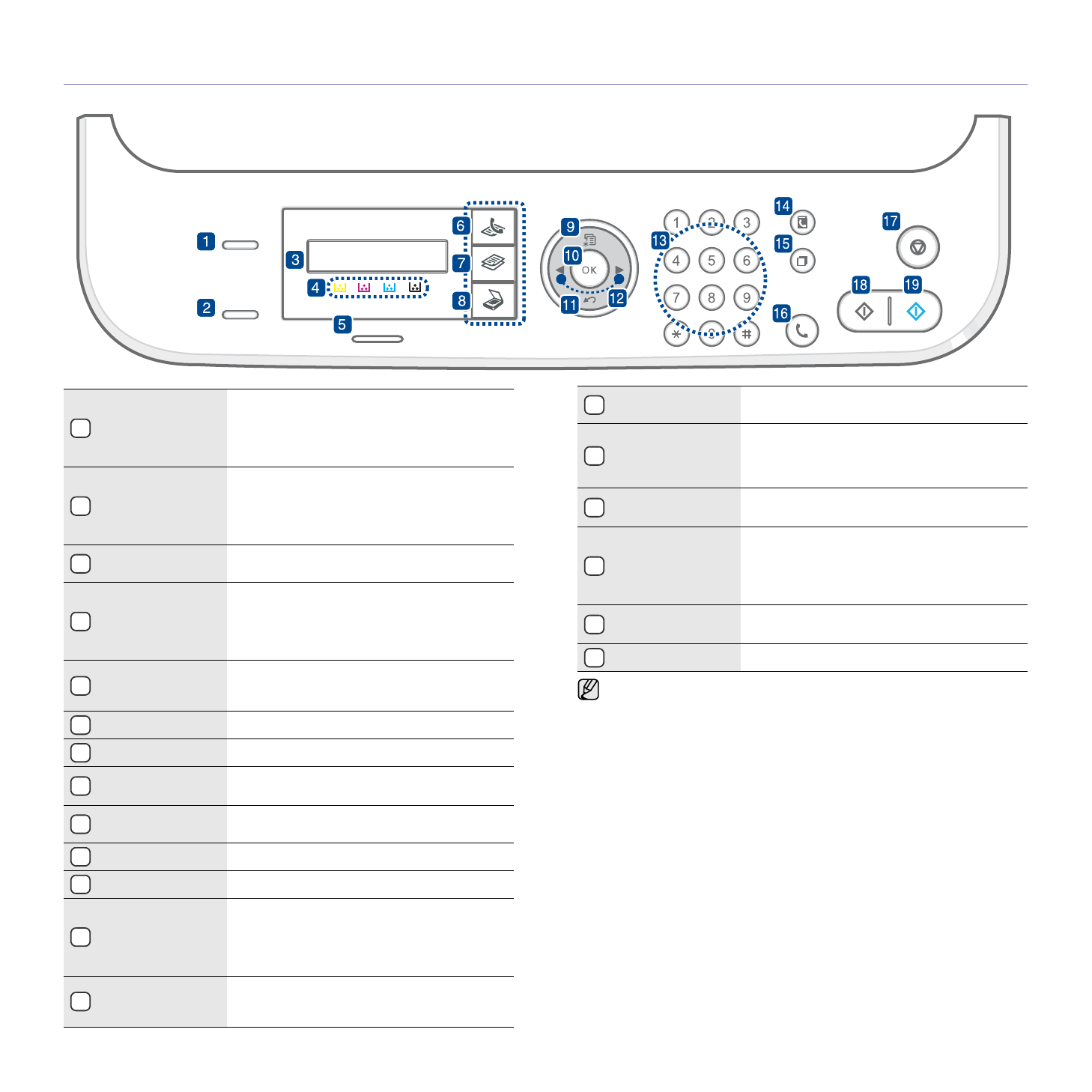 1
2
3
4
5
6
7
8
9
10
OK
11
12
13
1
2
3
4
5
6
7
8
9
*
0
#
14
15
16
17
18
19