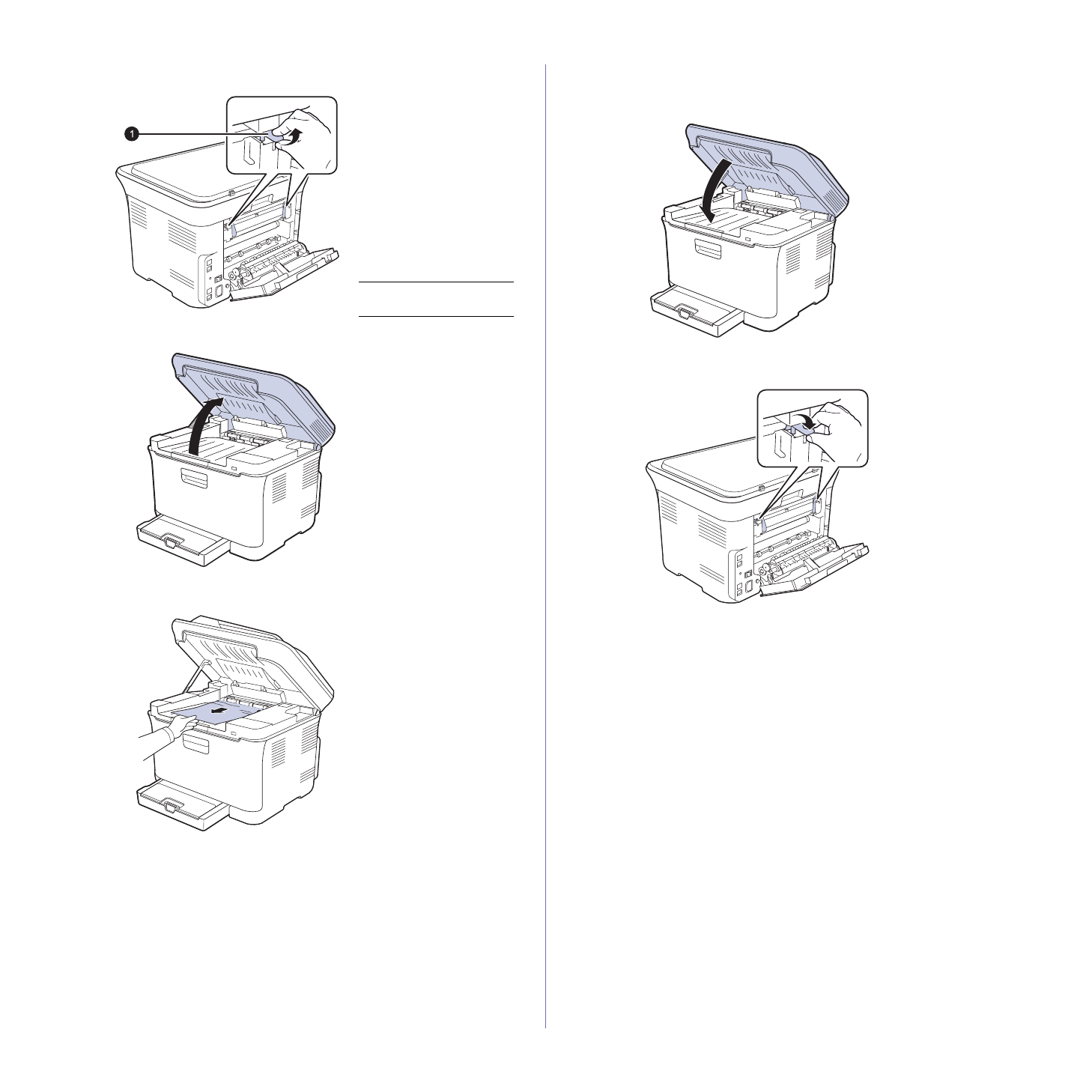 1