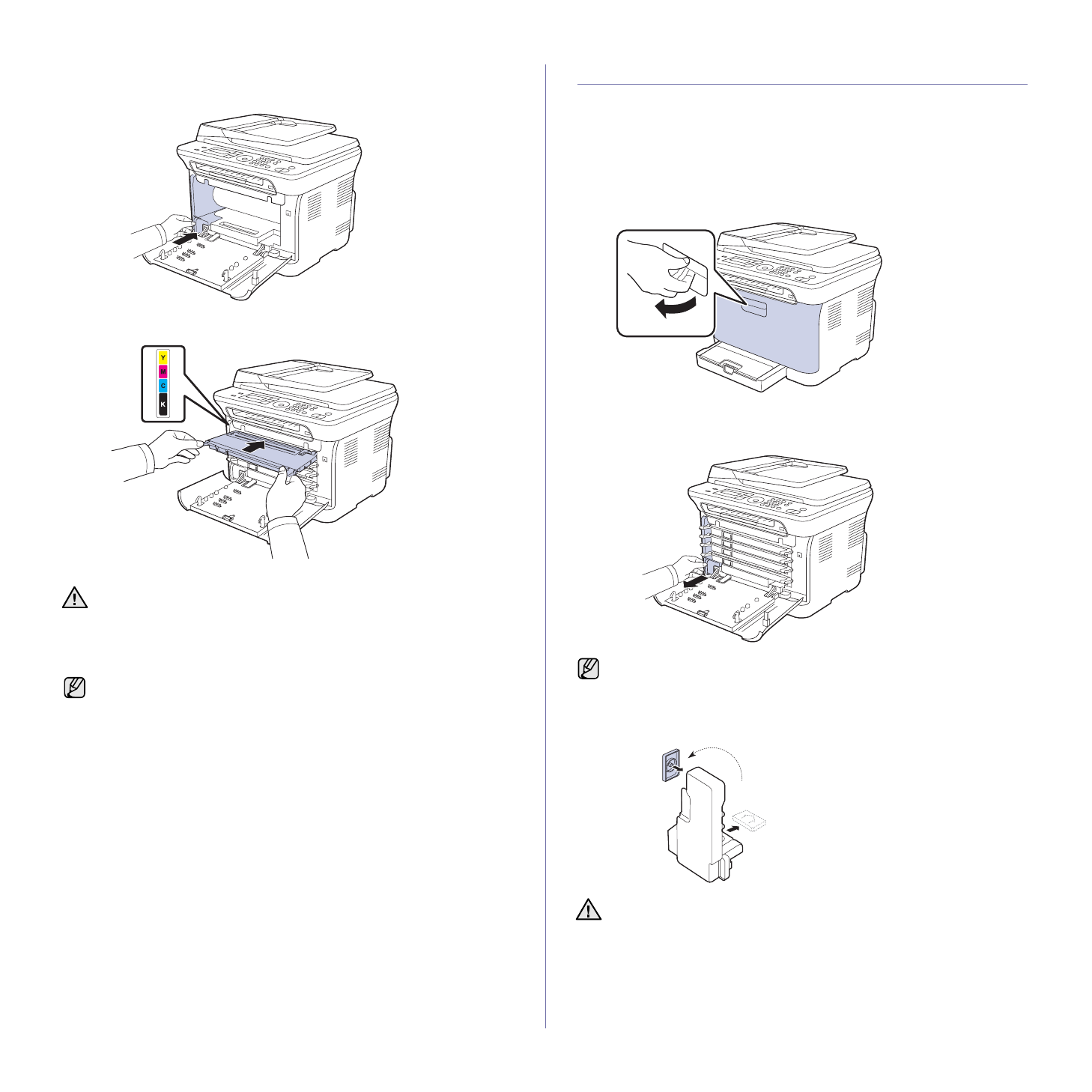 Y
M
C
K