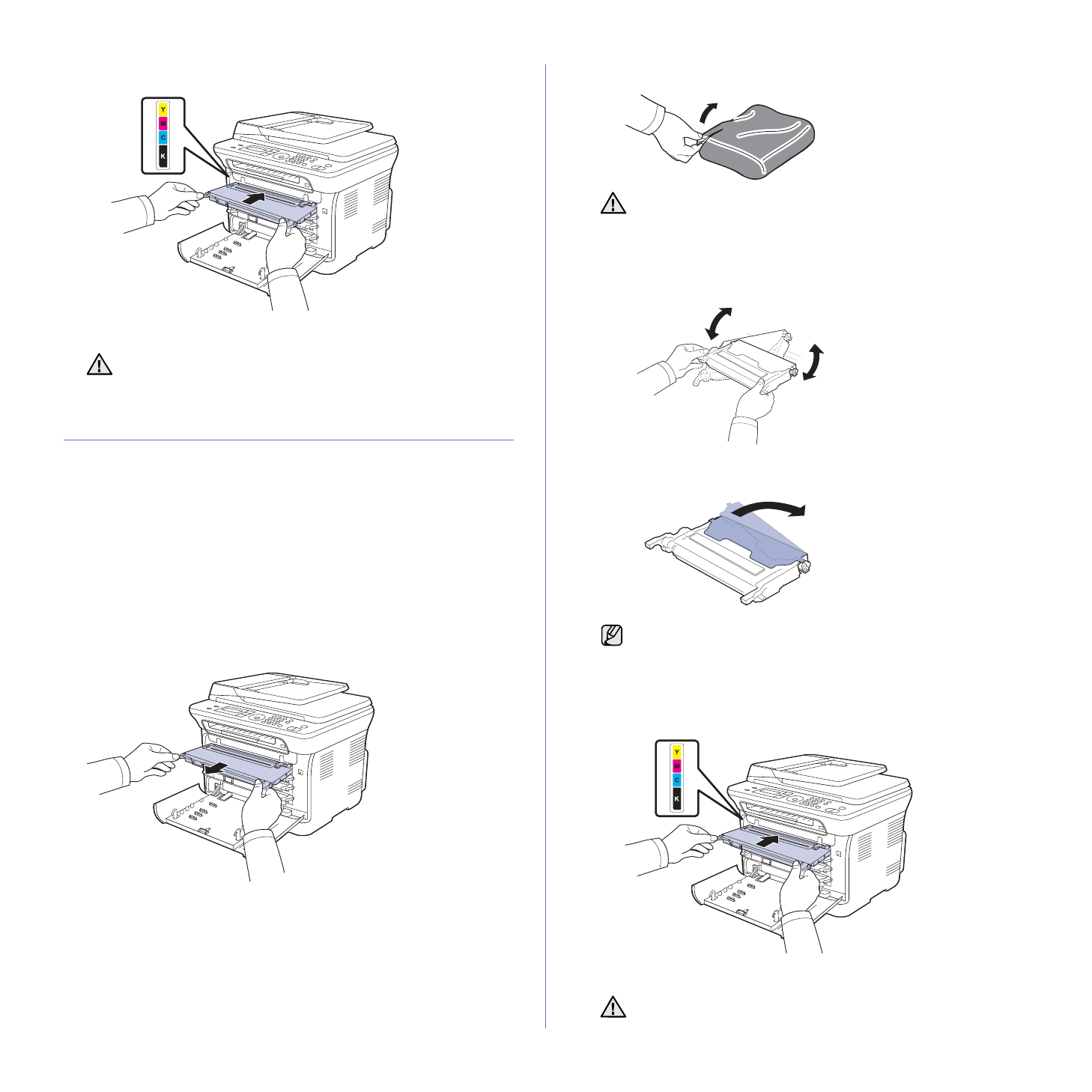 Y
M
C
K

Y
M
C
K