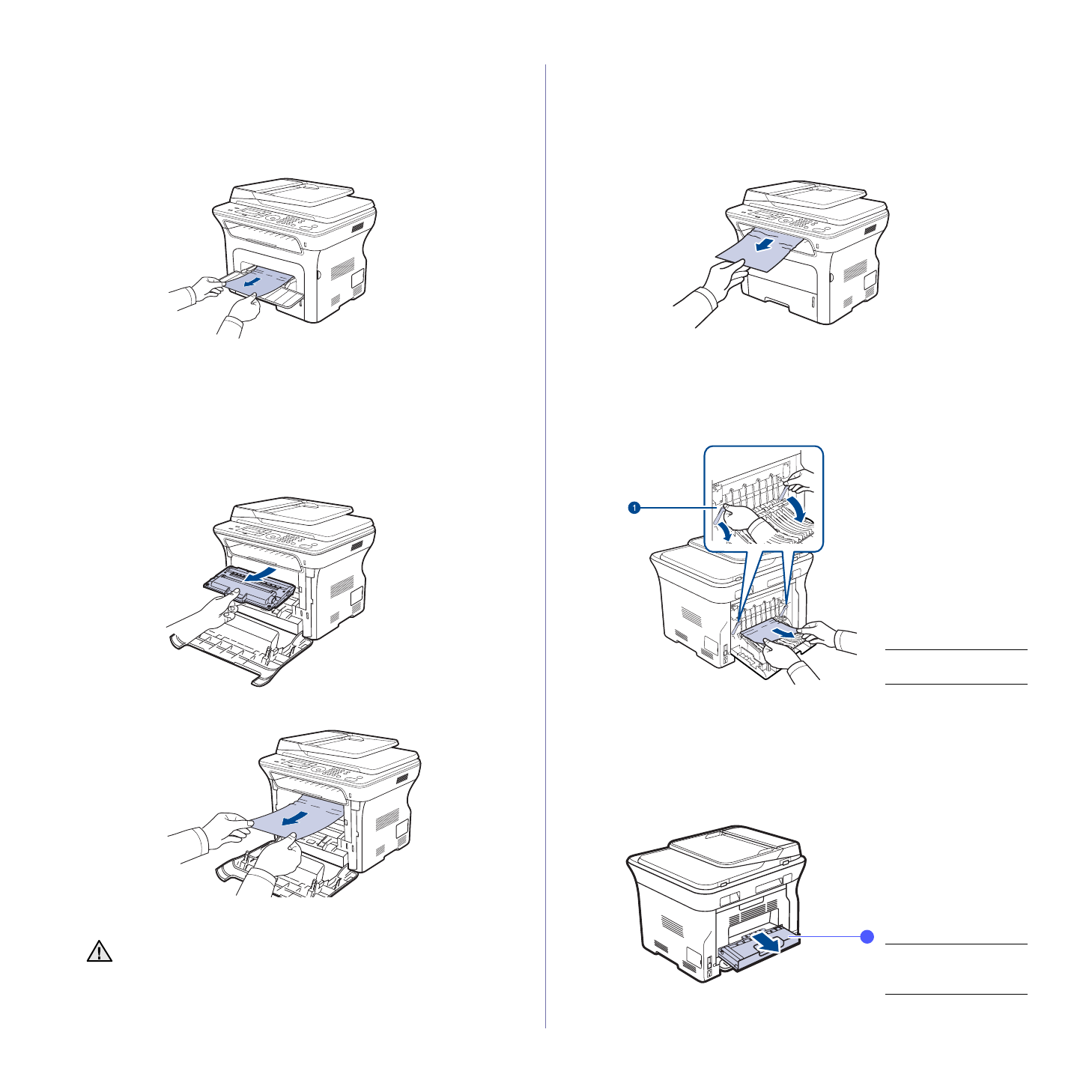 1