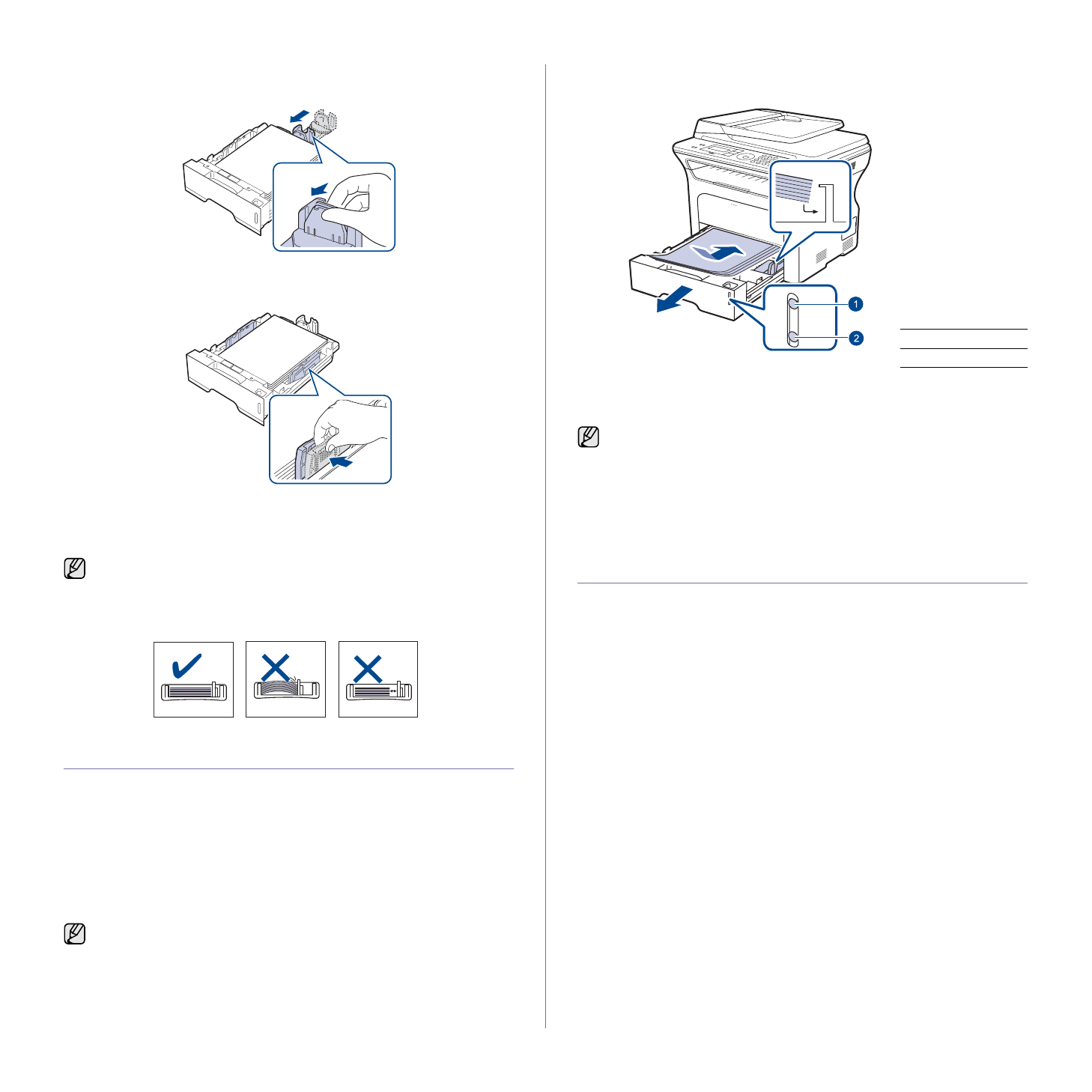 1

2