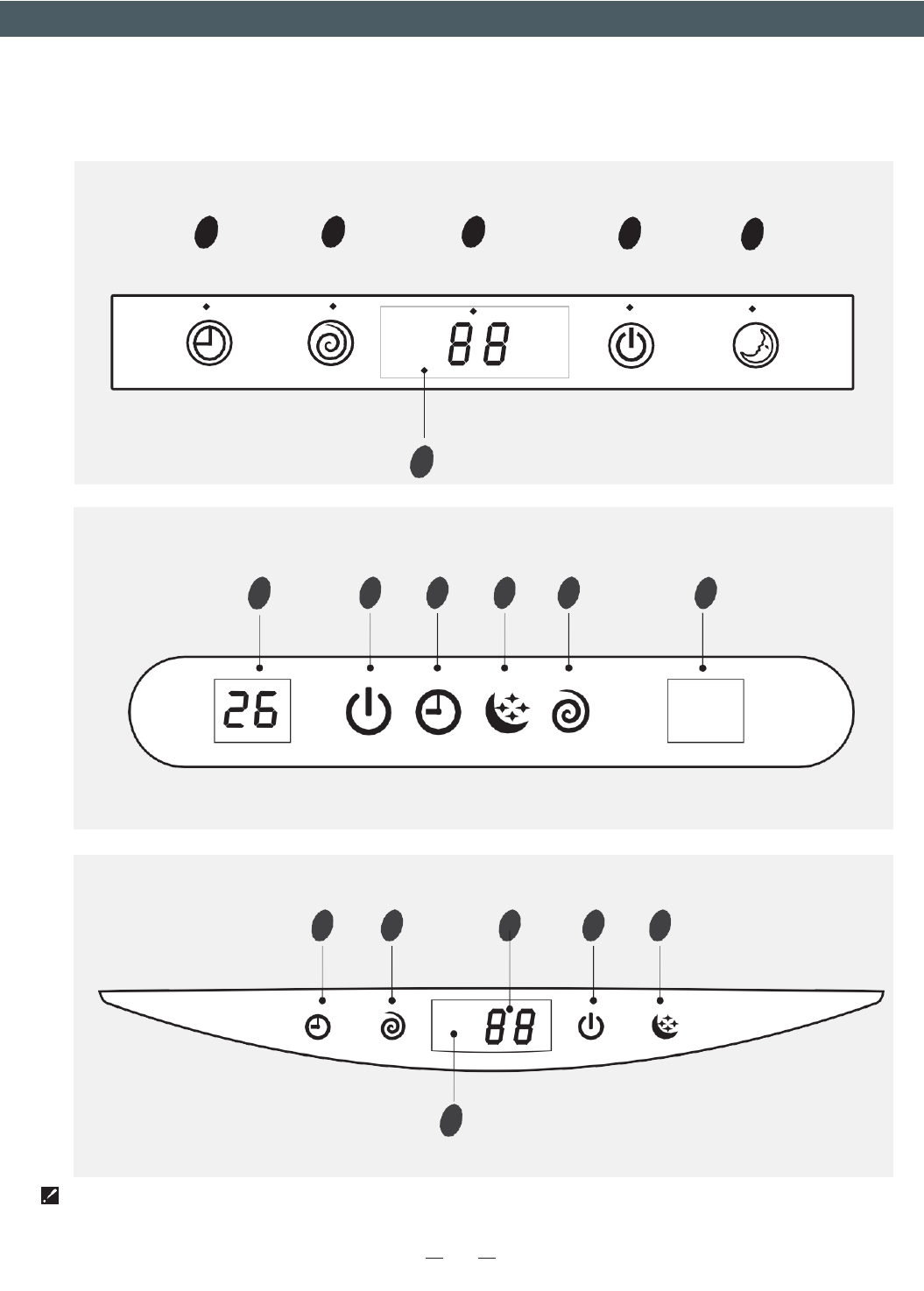 88

26

88