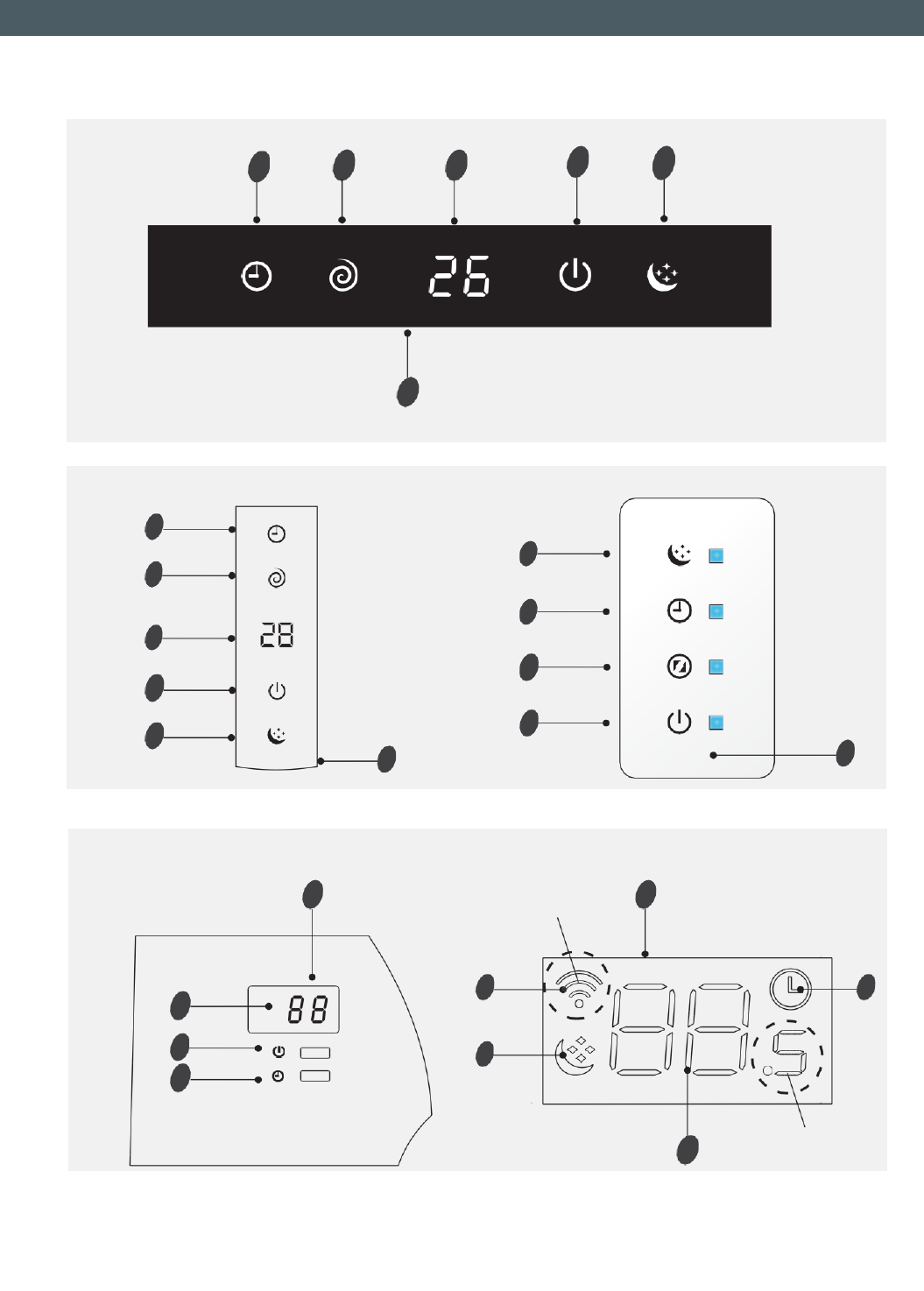 26

28

88