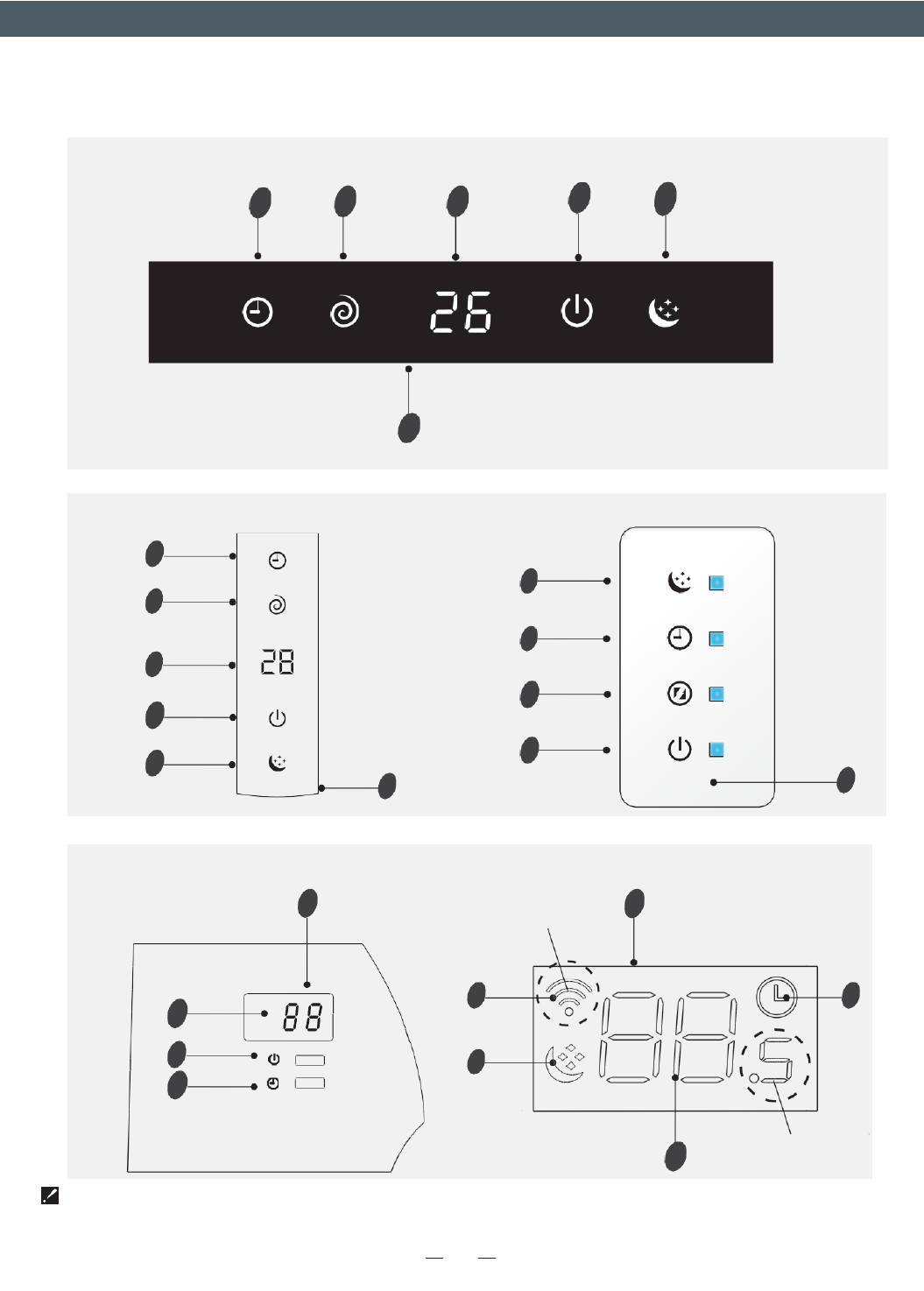 26

28

88