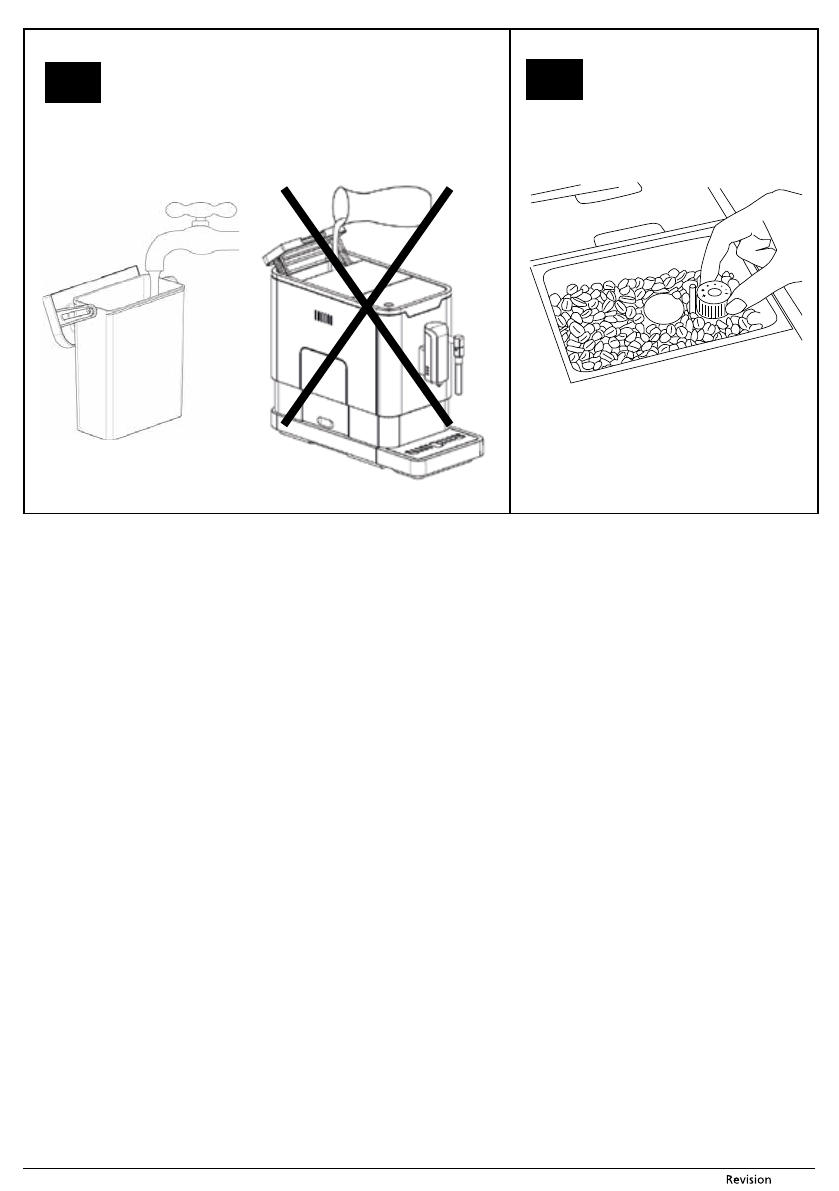 Revision