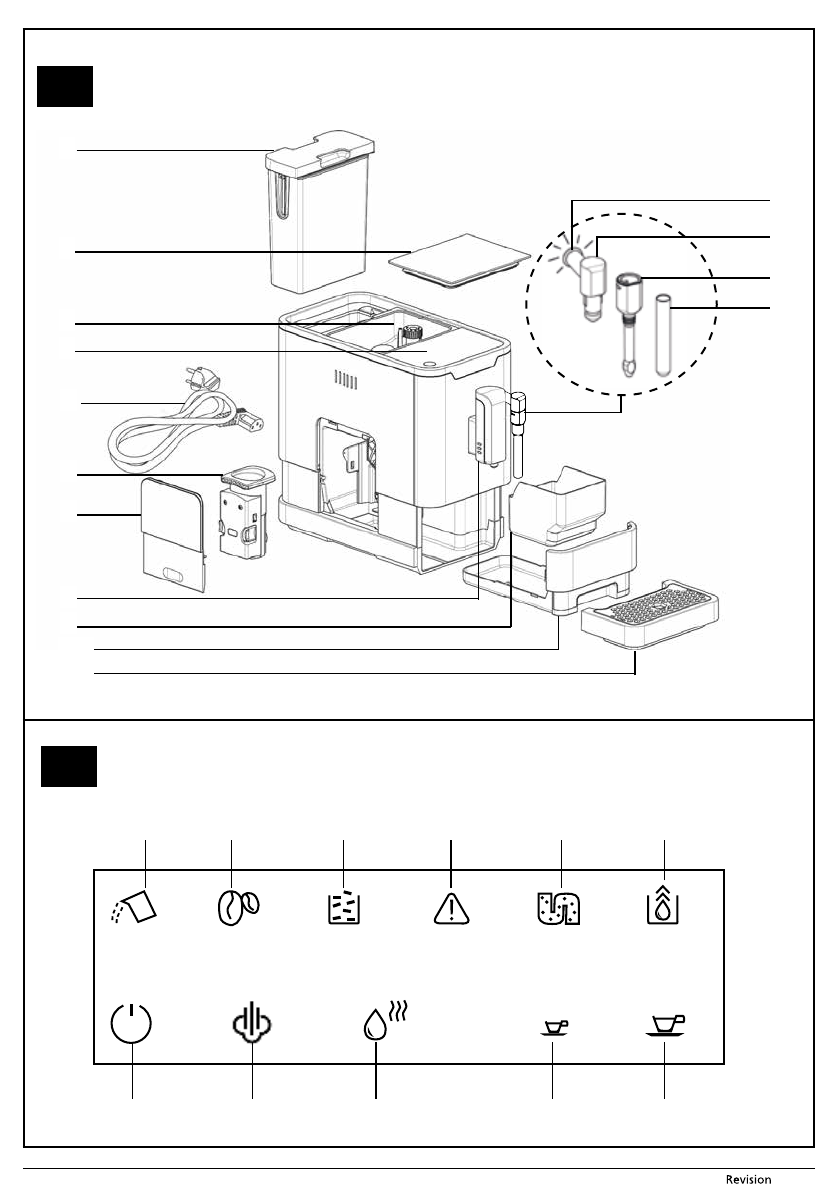 Revision