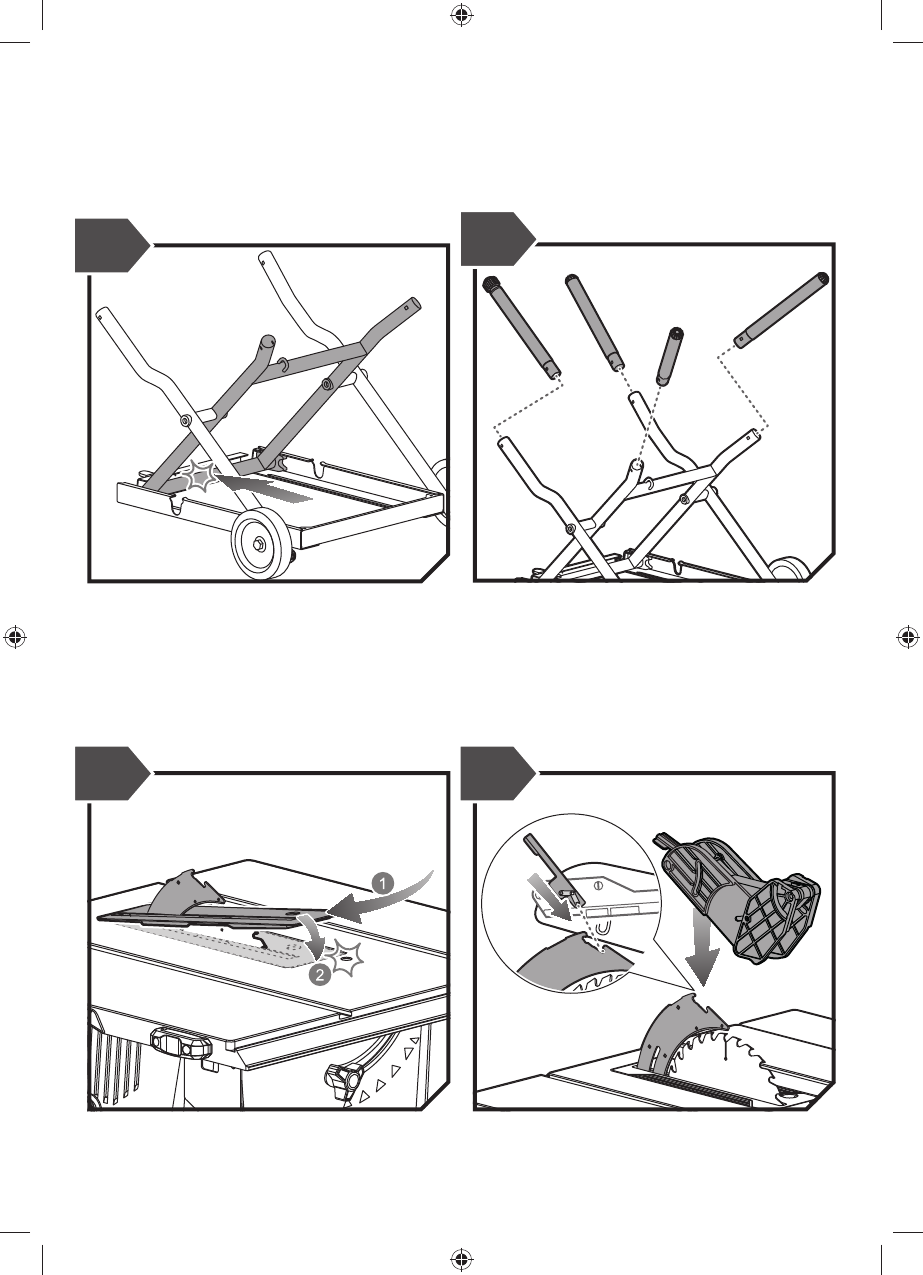 1

2