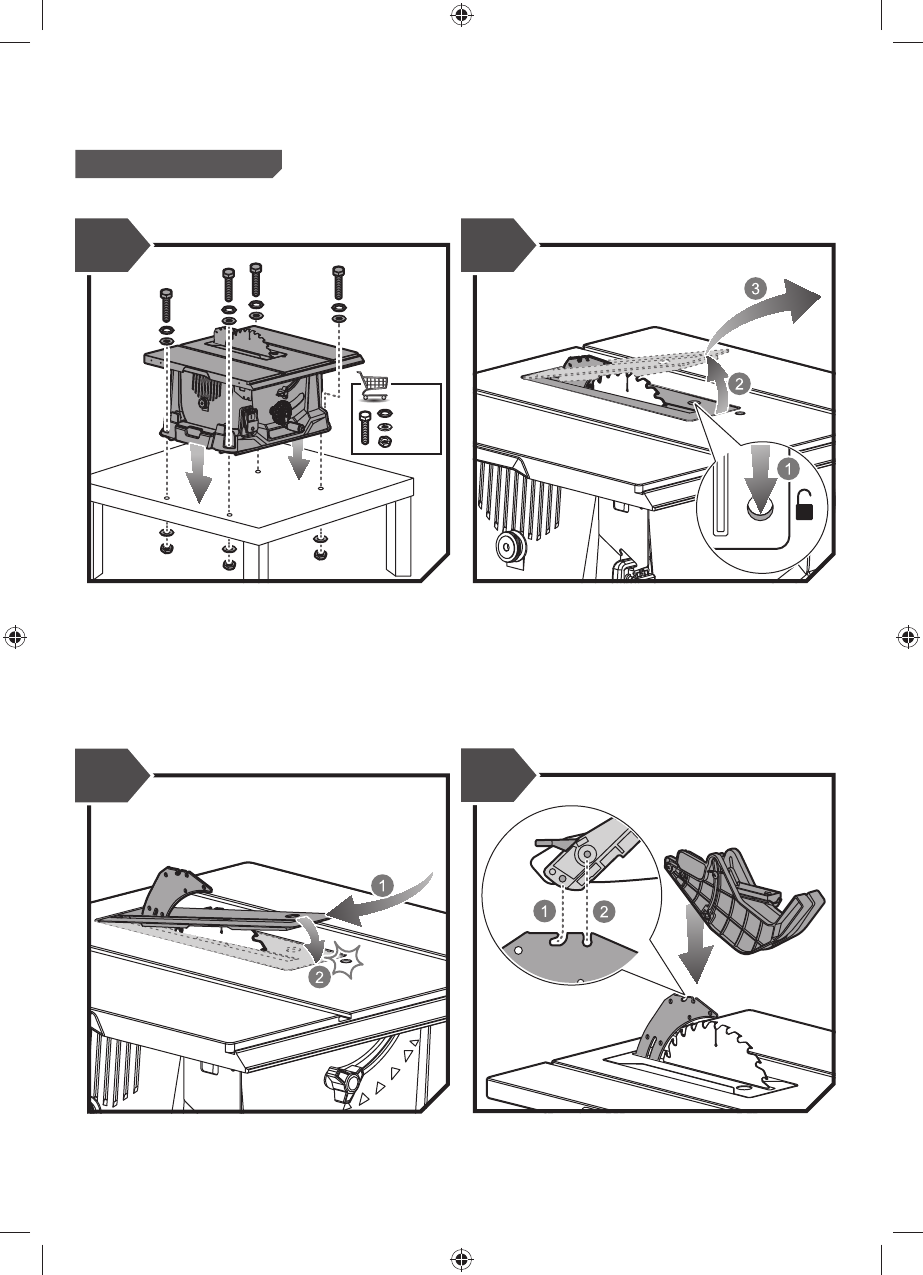 3
2
1
1
2
1
2