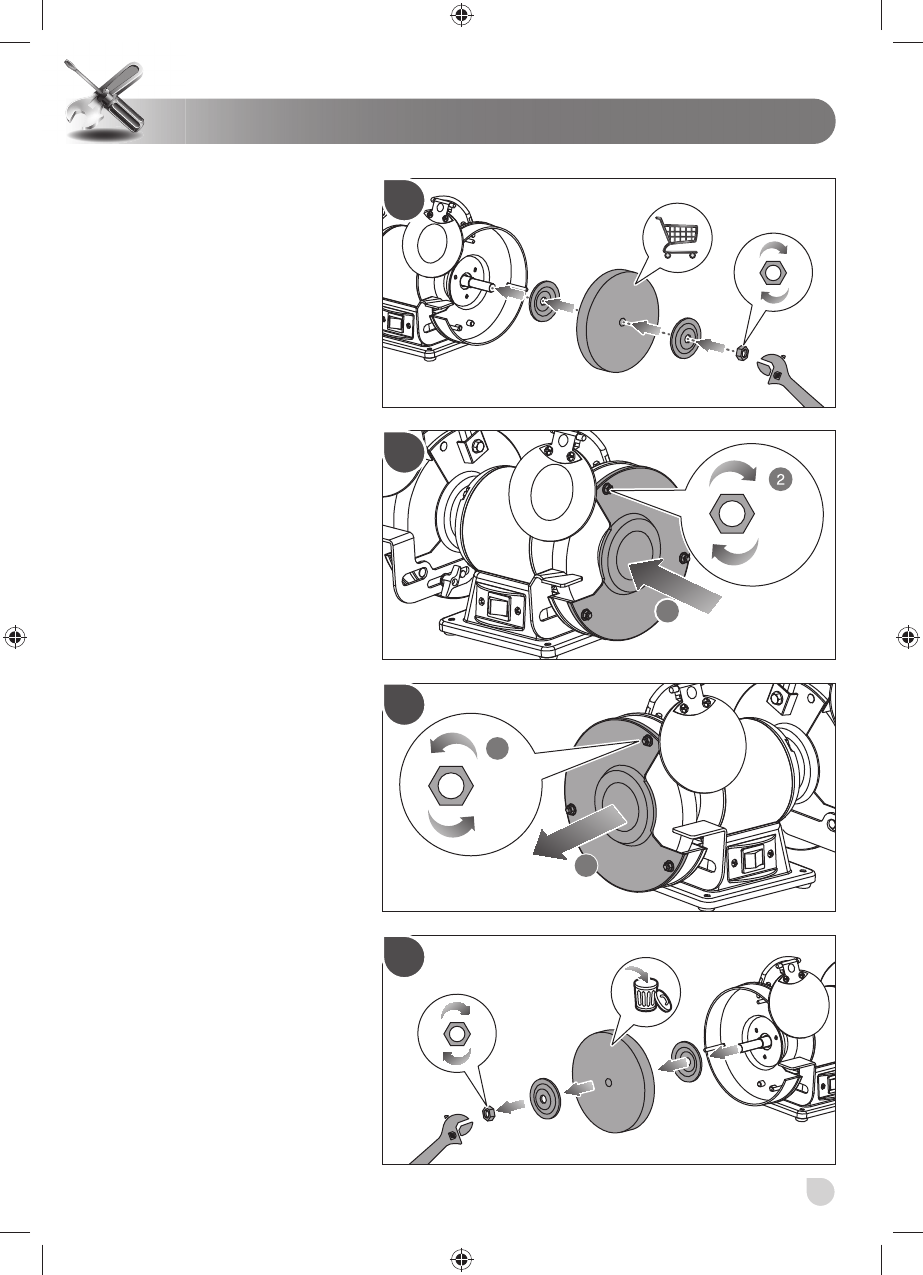 2