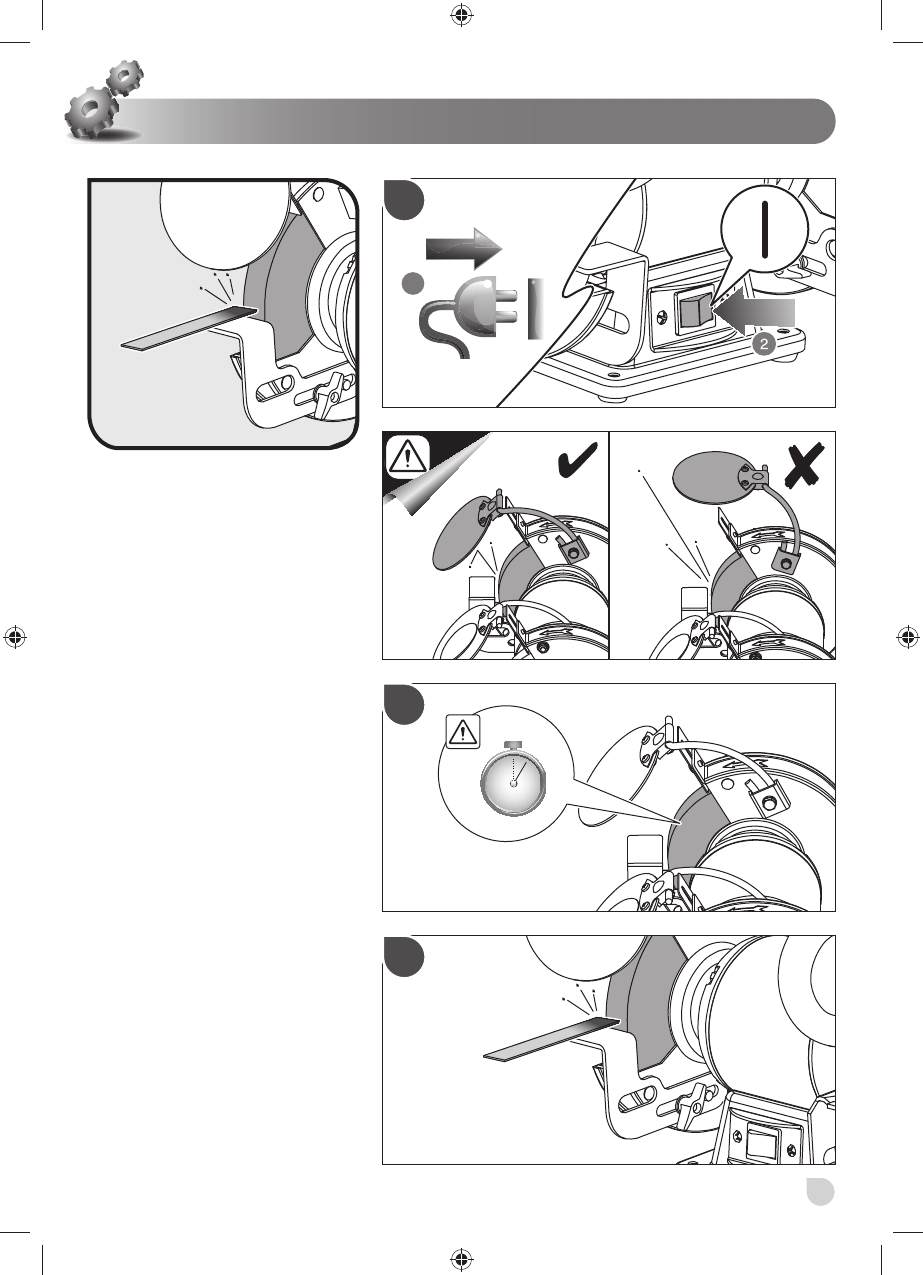 2