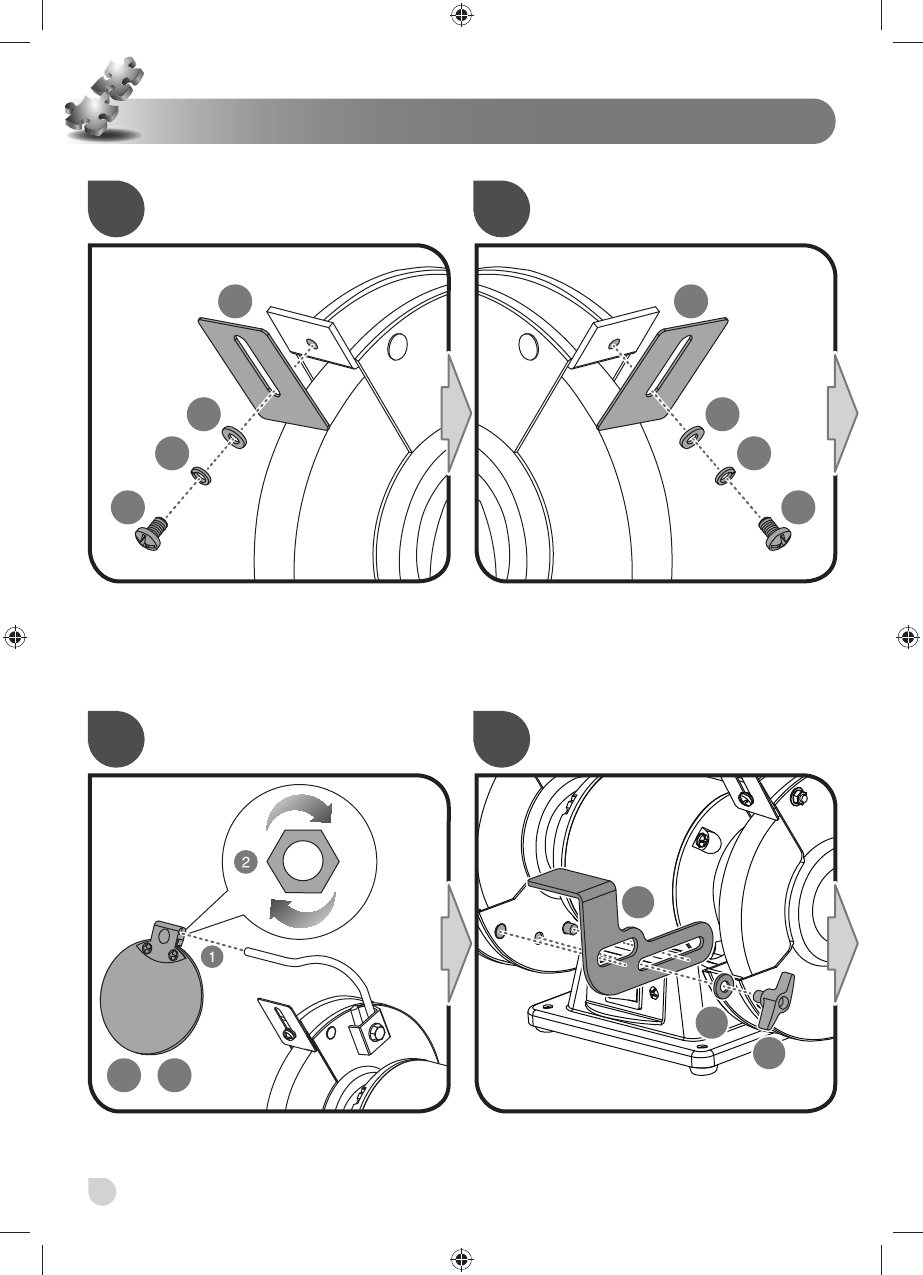 2

1