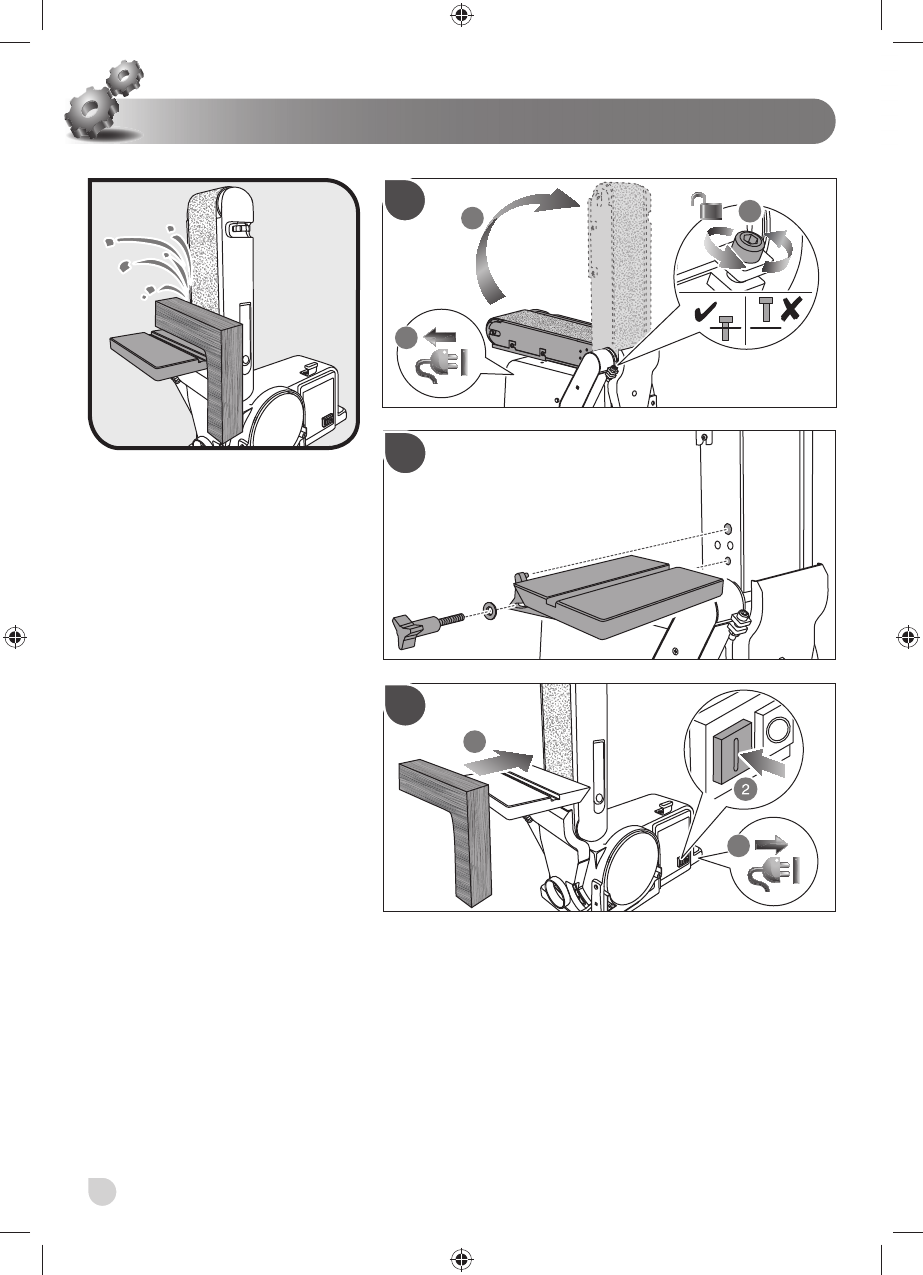 2