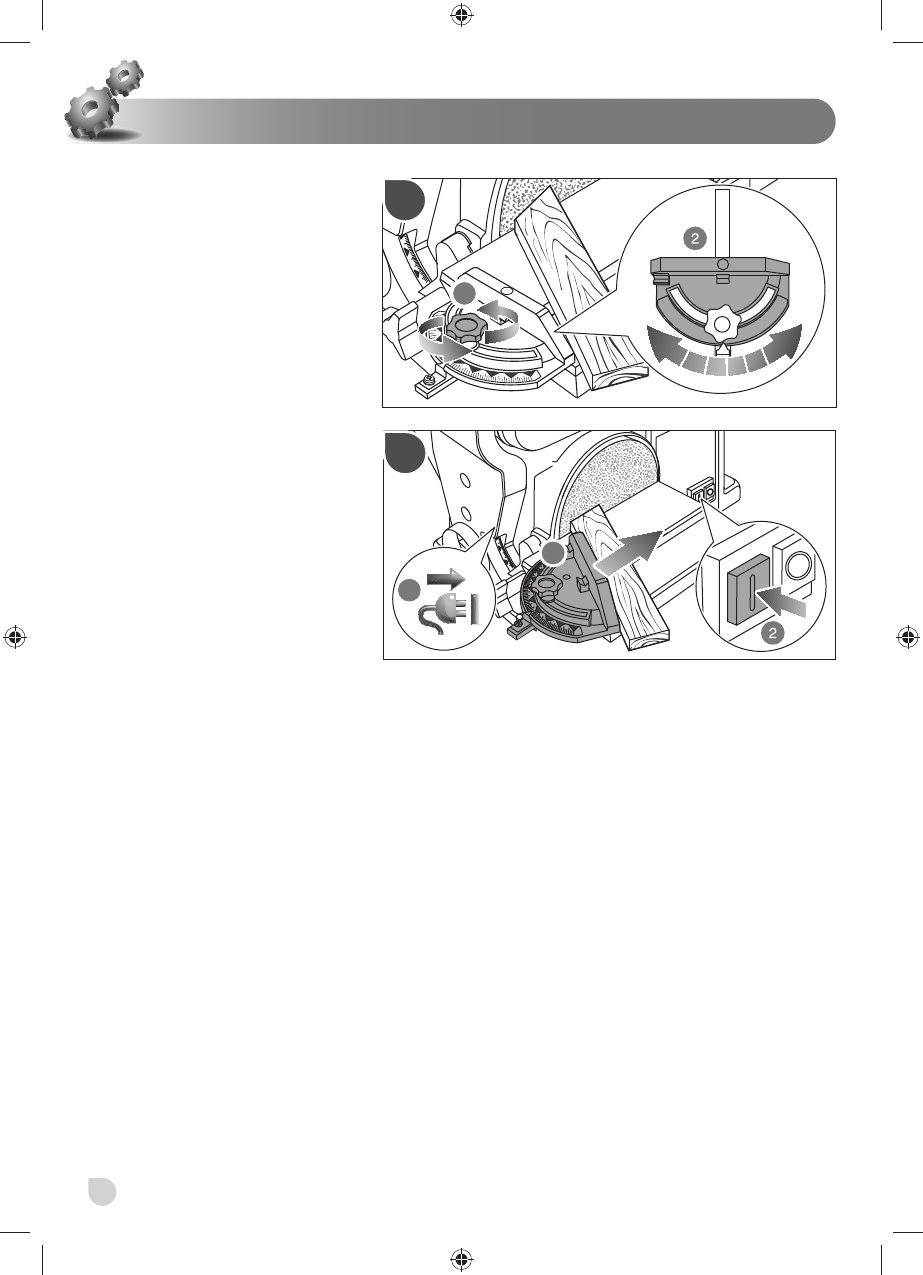 2

2