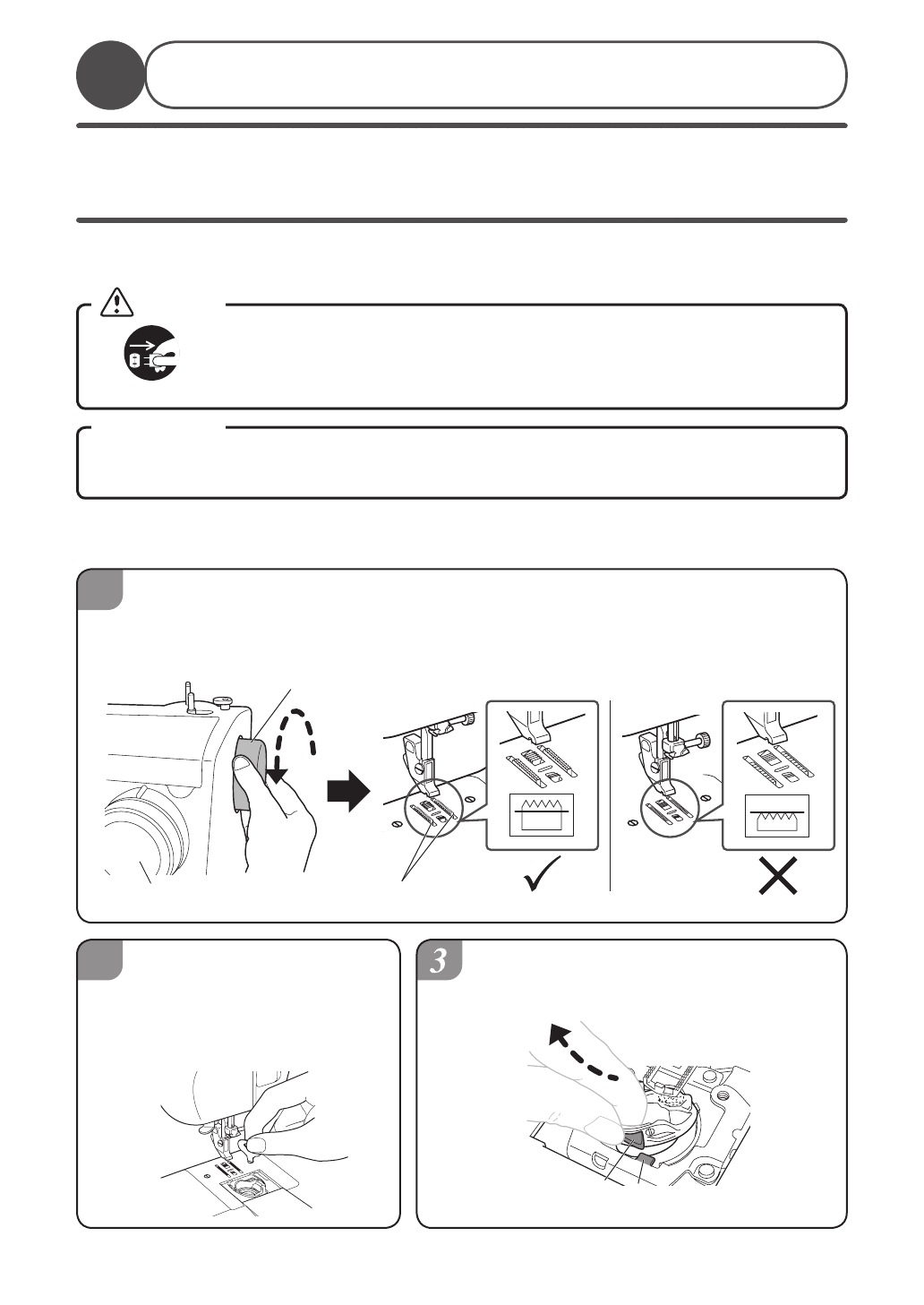 3