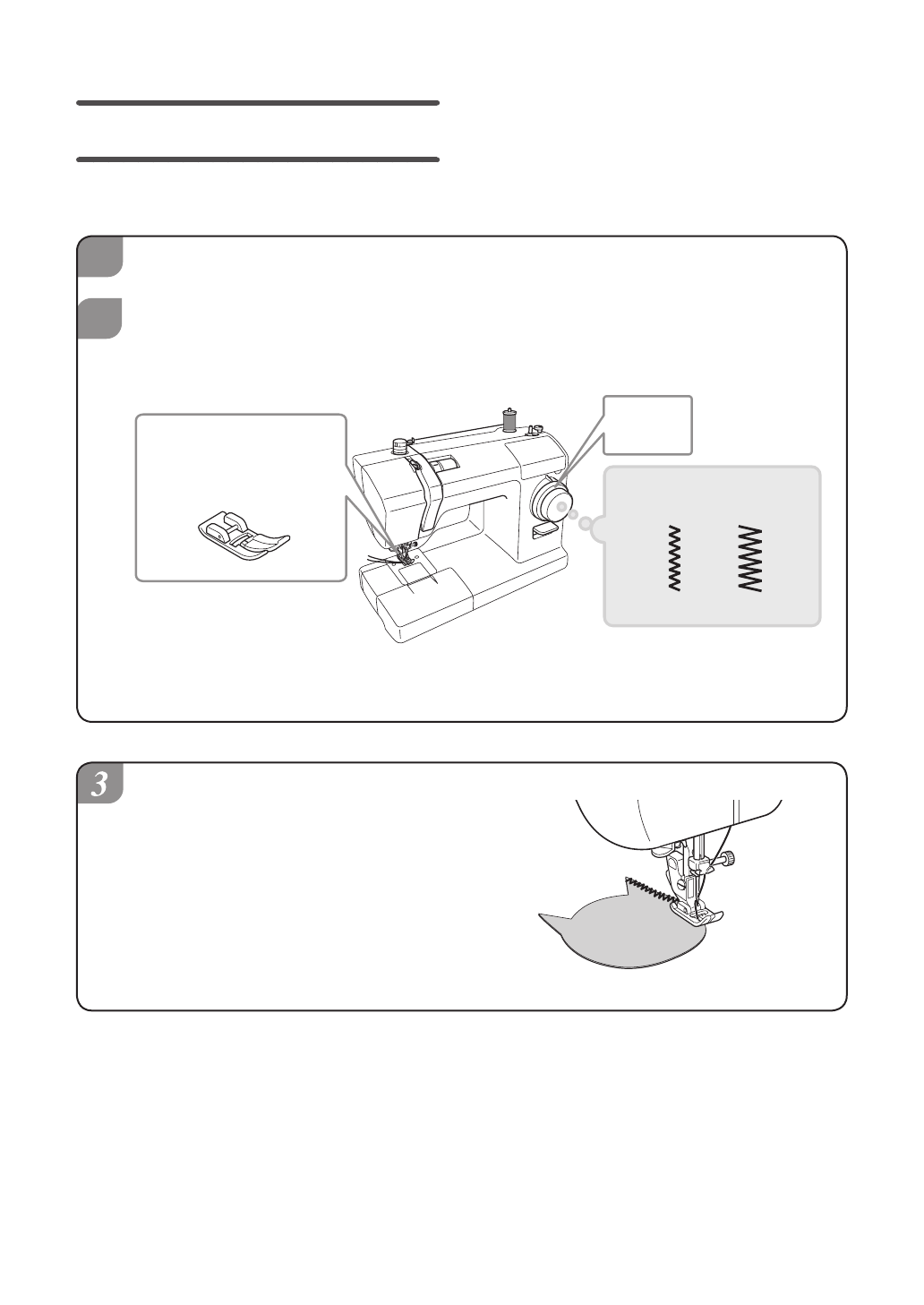 3